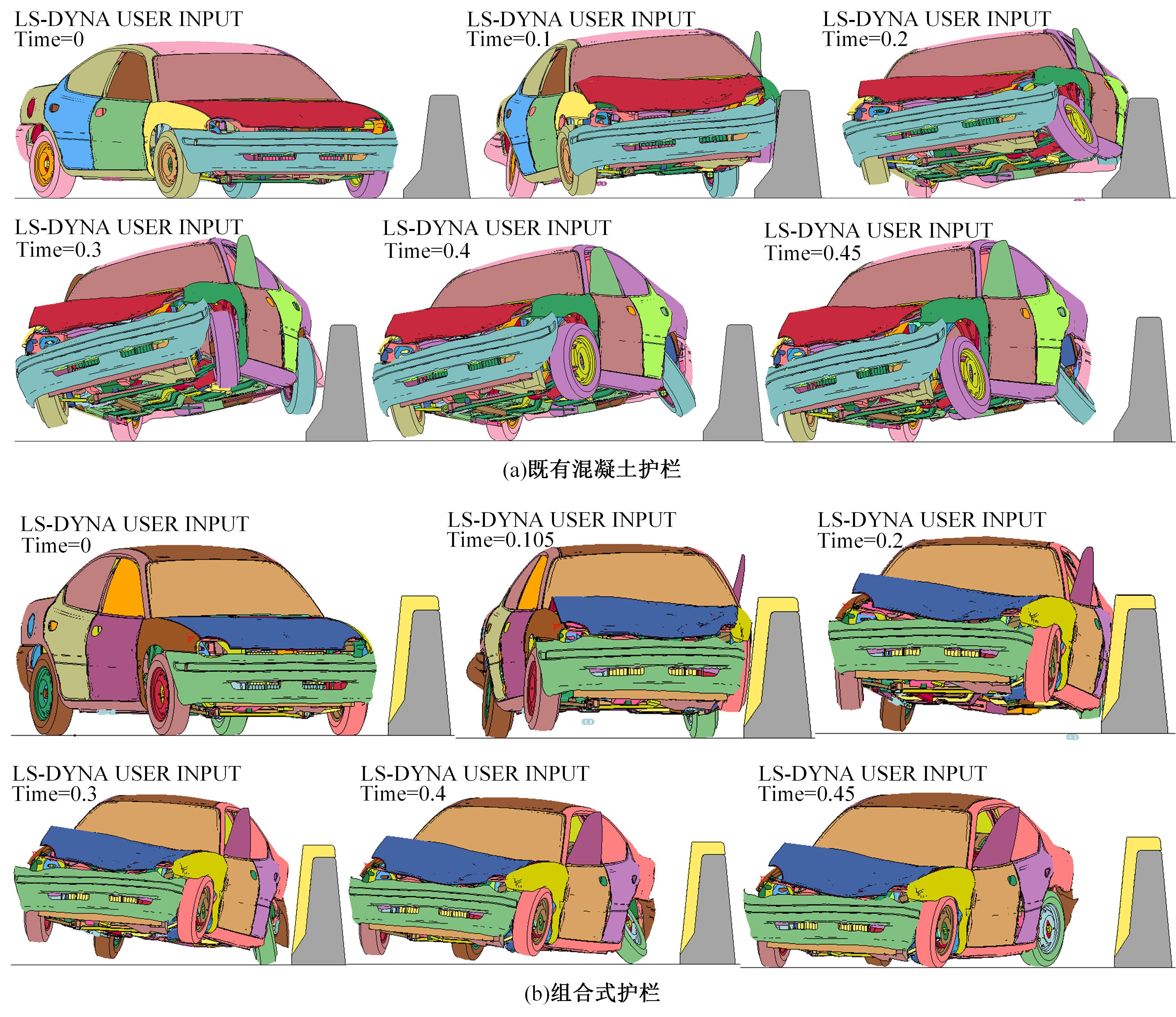 LS-DYNA USER INPUT
Time=0

LS-DYNA USER INPUT
Time=0.1

LS-DYNA USER INPUT
Time=0.2

LS-DYNA USER INPUT
Time=0.3

LS-DYNA USER INPUT
Time=0.4

LS-DYNA USER INPUT
Time=0.45

(a)既有混凝土护栏

LS-DYNA USER INPUT
Time=0

LS-DYNA USER INPUT
Time=0.105

LS-DYNA USER INPUT
Time=0.2

LS-DYNA USER INPUT
Time=0.3

LS-DYNA USER INPUT
Time=0.4

LS-DYNA USER INPUT
Time=0.45

(b)组合式护栏