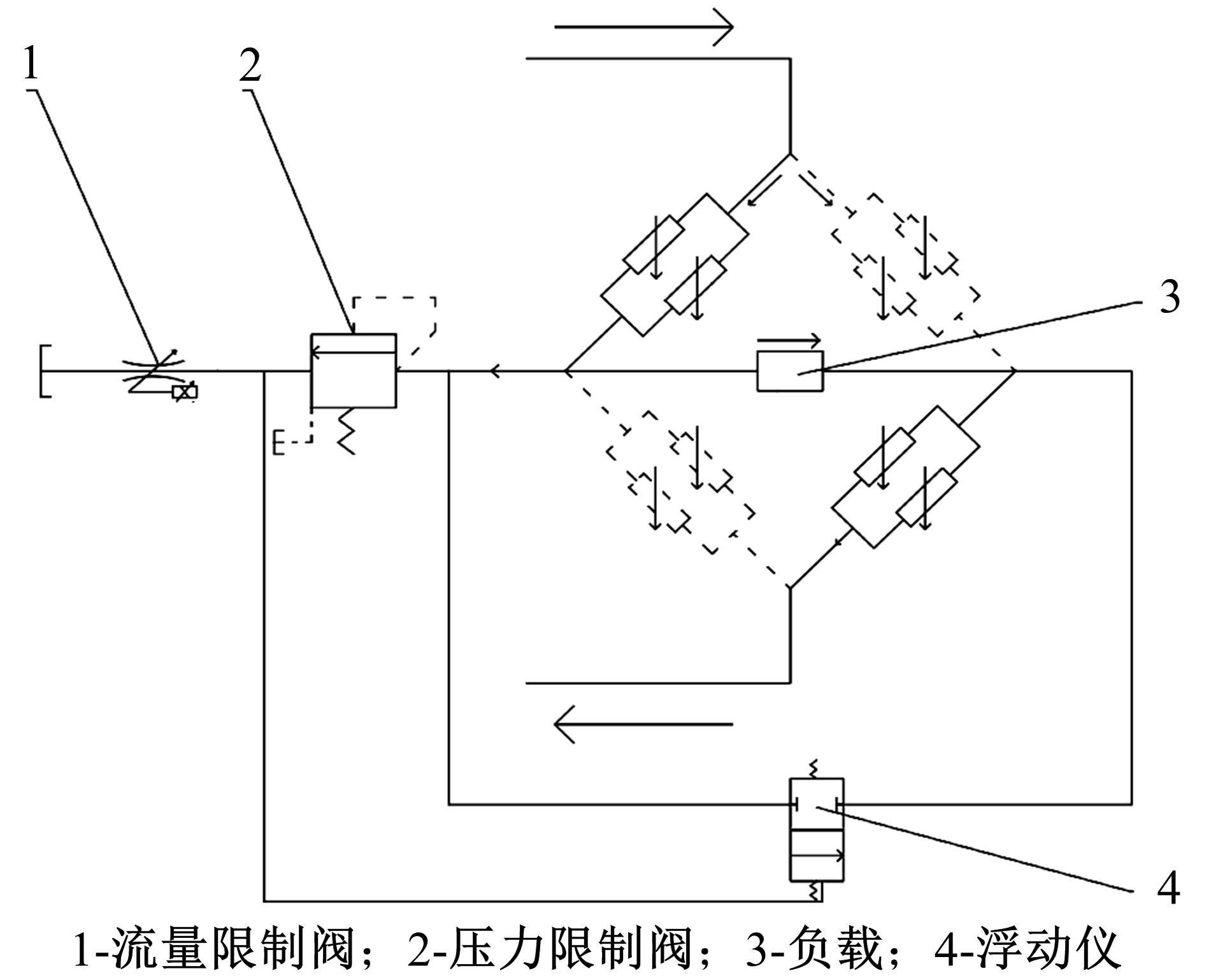 1
2
3
4
1-流量限制阀；2-压力限制阀；3-负载；4-浮动仪