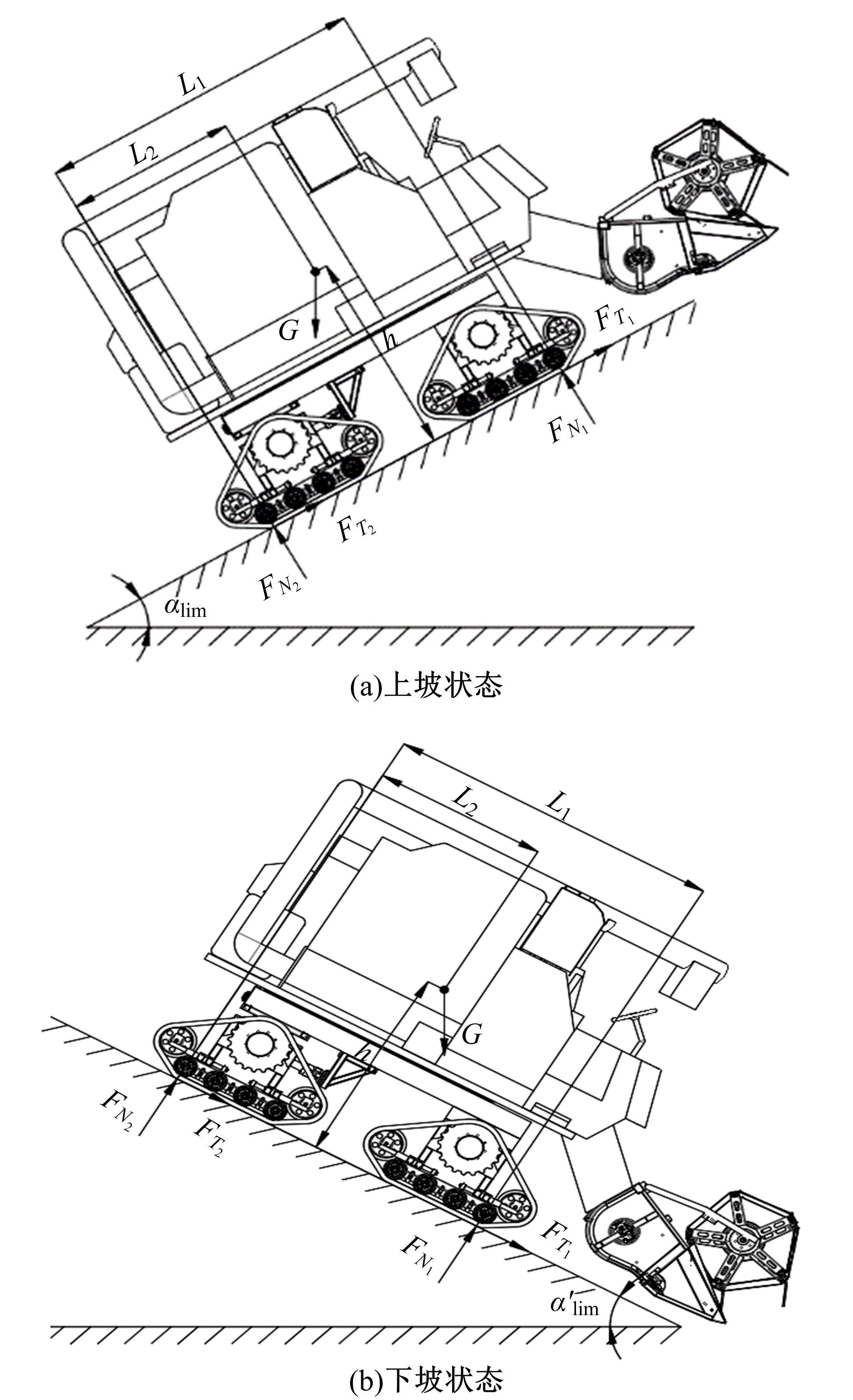 $L_1$

$L_2$

$G$

$h$

$F_{T_1}$

$F_{N_1}$

$F_{T_2}$

$F_{N_2}$

$\alpha_{\lim}$

(a)上坡状态

$L_2$

$L_1$

$G$

$h$

$F_{N_2}$

$F_{T_2}$

$F_{N_1}$

$F_{T_1}$

$\alpha'_{\lim}$

(b)下坡状态