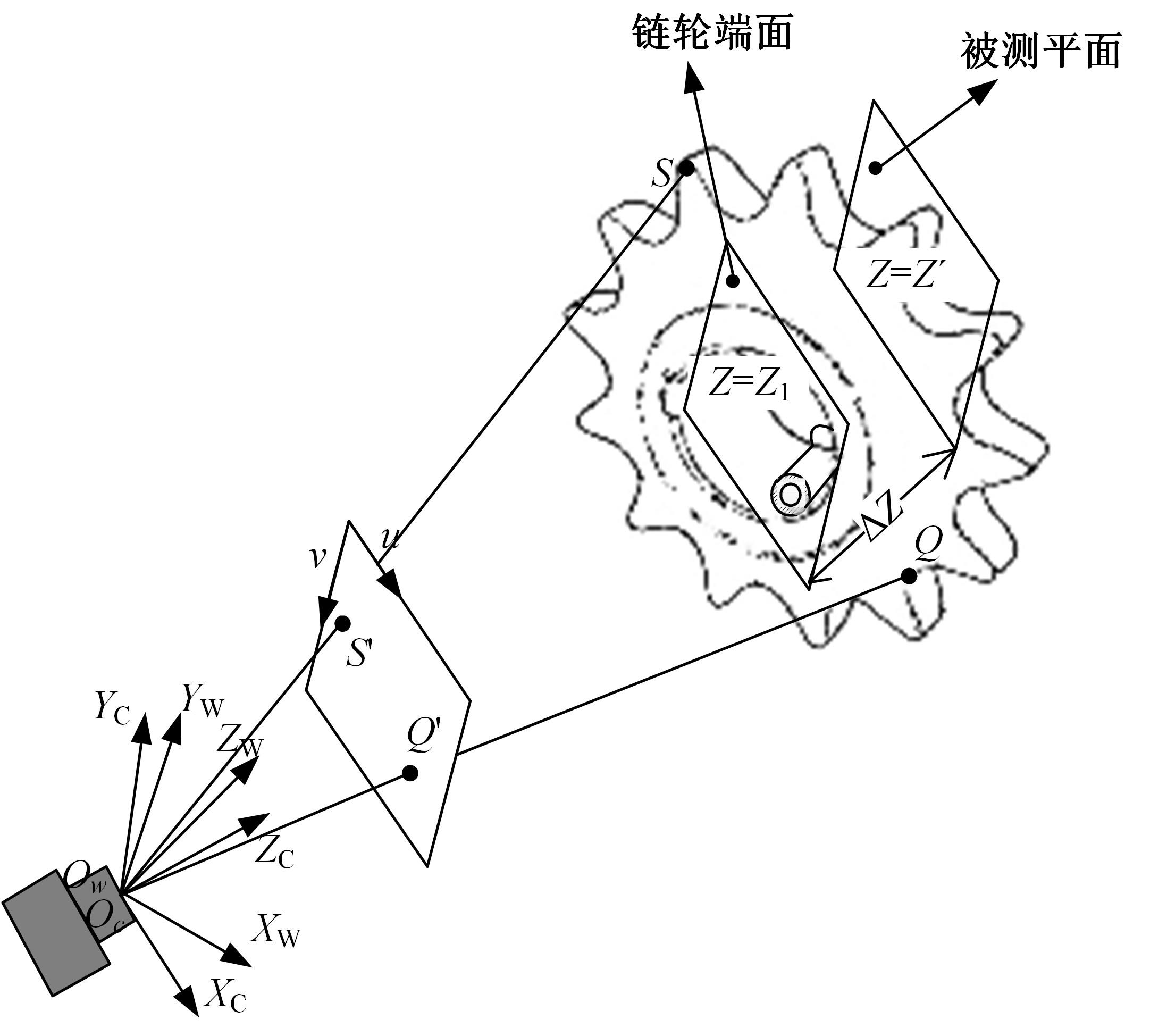 链轮端面

被测平面

$S$

$Z=Z'$

$Z=Z_1$

$\Delta Z$

$Q$

$u$

$v$

$S'$

$Q'$

$Y_C$

$Y_W$

$Z_W$

$Z_C$

$O_w$

$O_c$

$X_W$

$X_C$