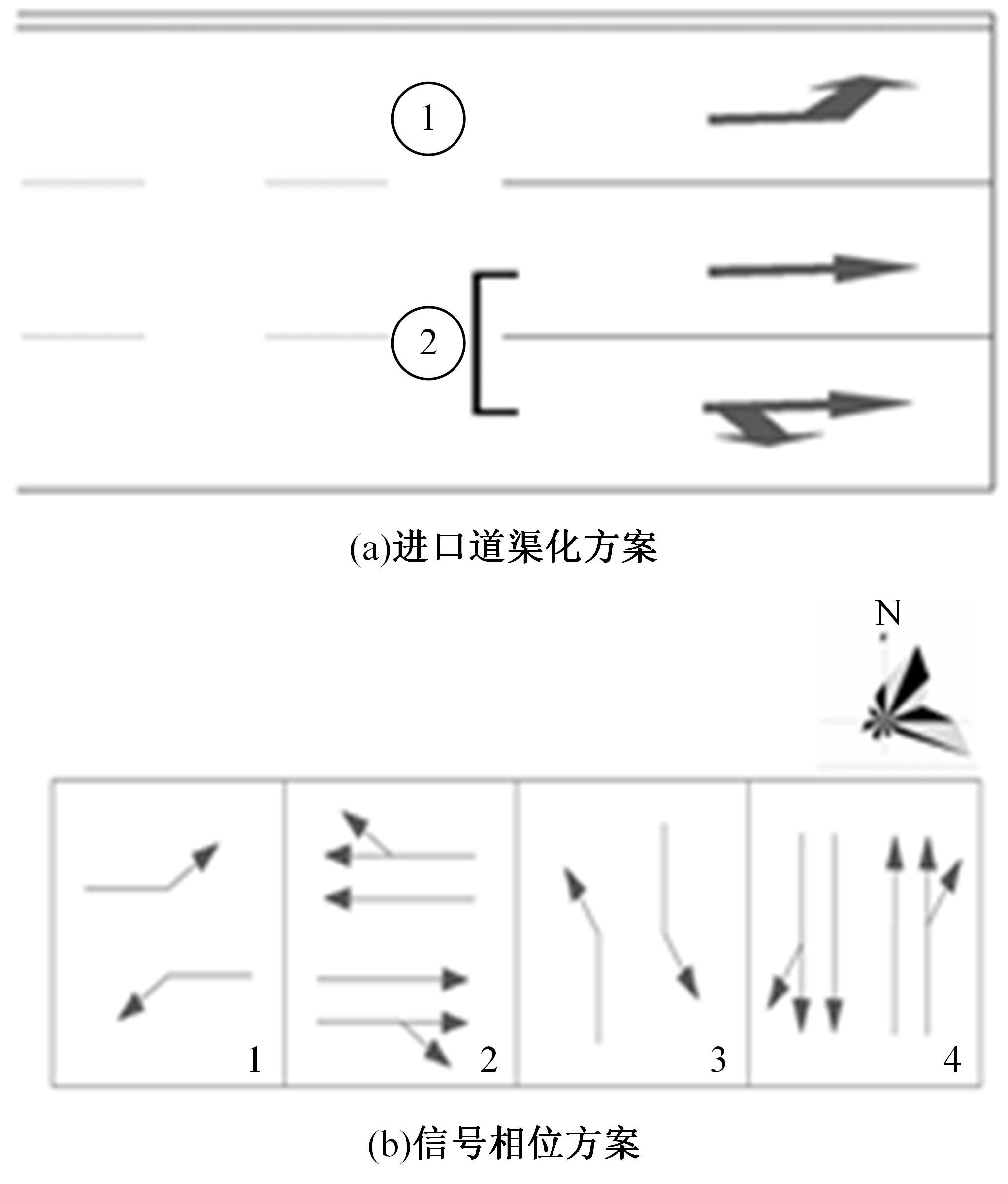 1

2

(a)进口道渠化方案

N

1

2

3

4

(b)信号相位方案