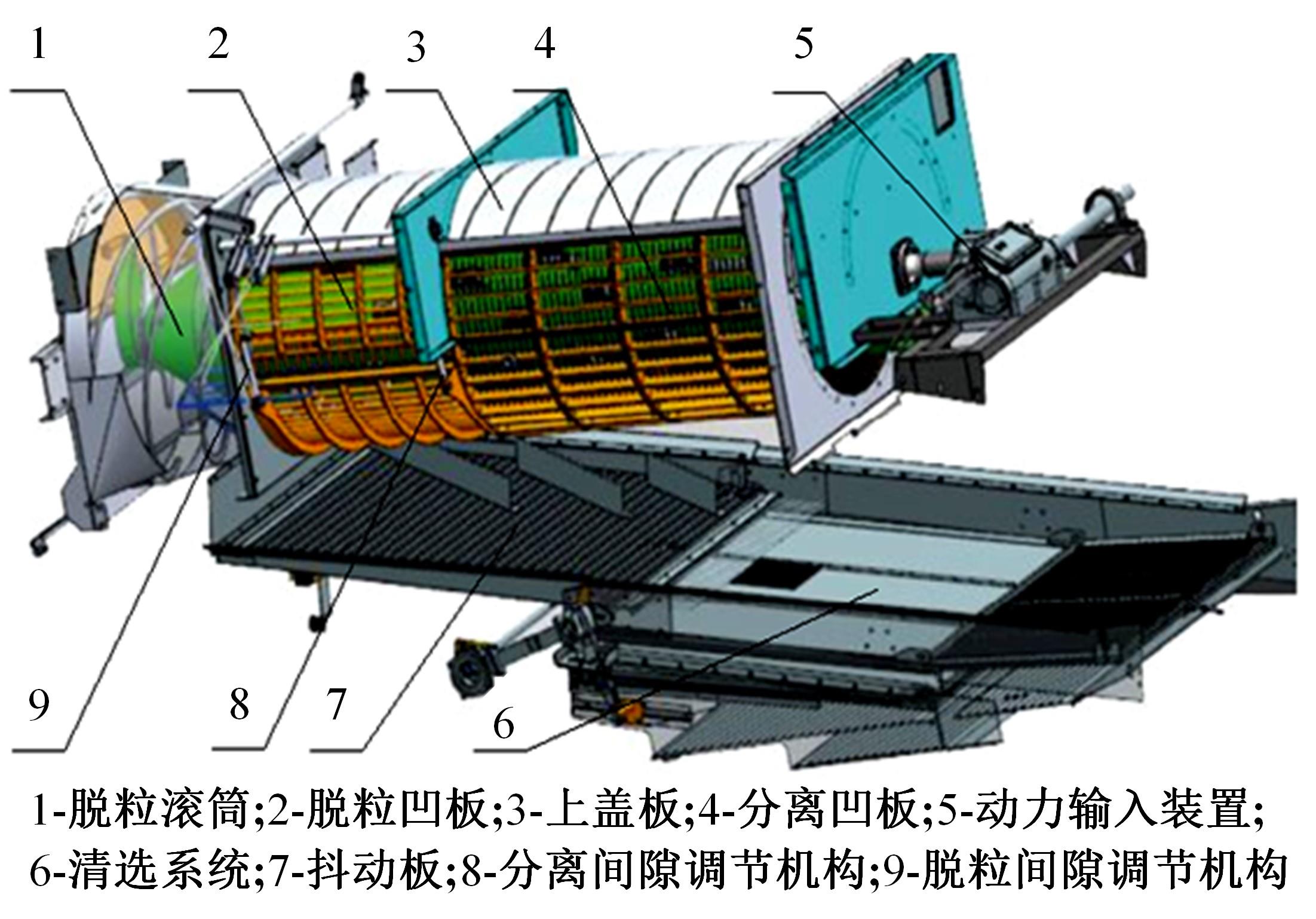 1 2 3 4 5

9 8 7 6

1-脱粒滚筒;2-脱粒凹板;3-上盖板;4-分离凹板;5-动力输入装置;
6-清选系统;7-抖动板;8-分离间隙调节机构;9-脱粒间隙调节机构