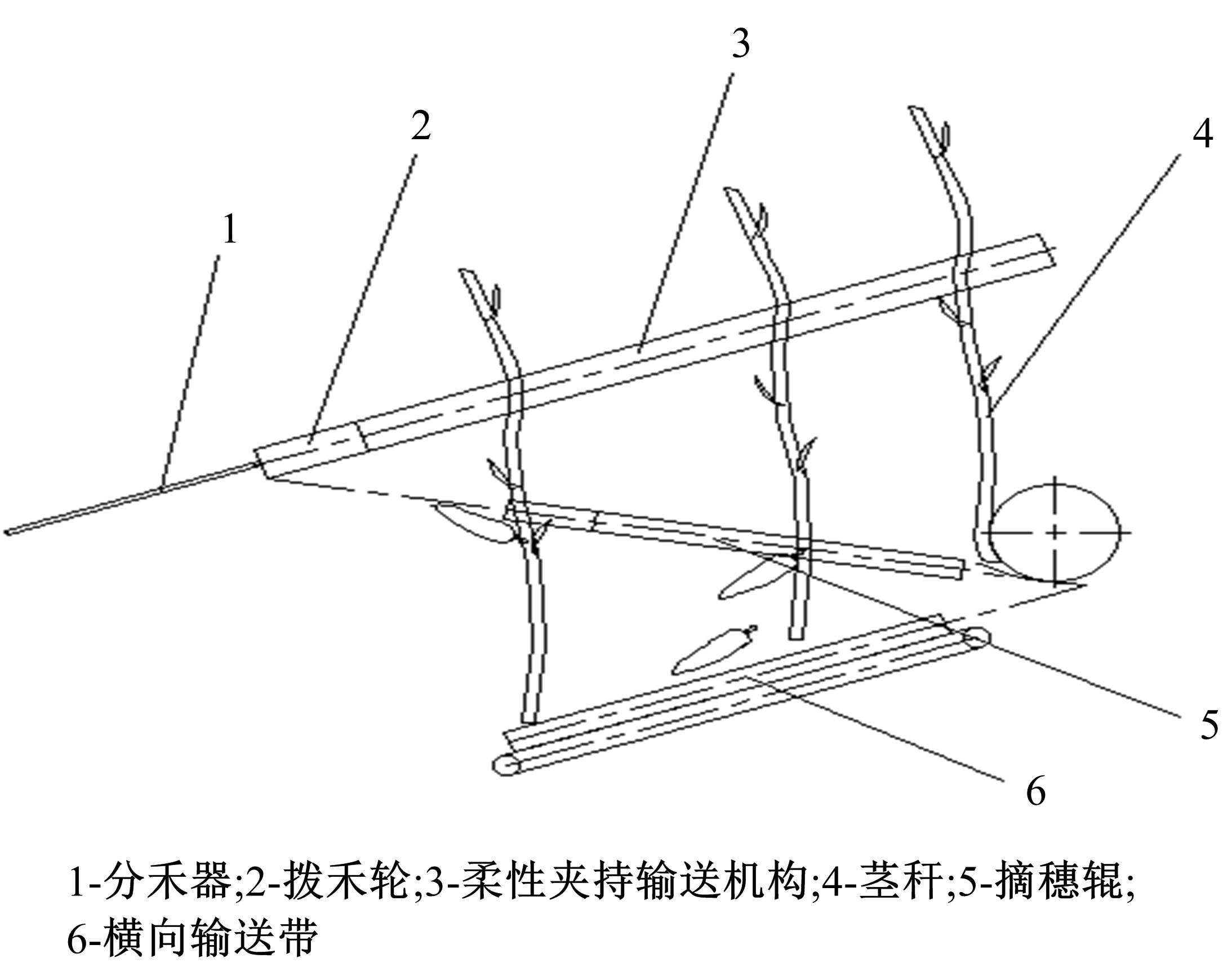 3

2

4

1

5

6

1-分禾器;2-拨禾轮;3-柔性夹持输送机构;4-茎秆;5-摘穗辊;
6-横向输送带