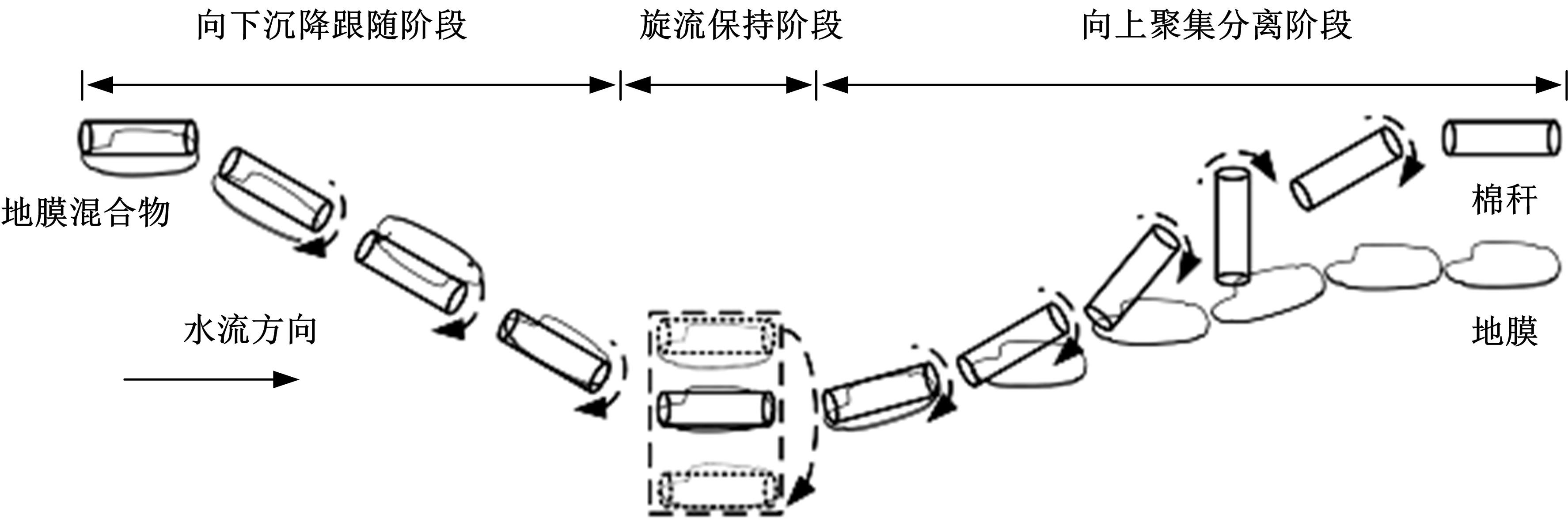 向下沉降跟随阶段

旋流保持阶段

向上聚集分离阶段

地膜混合物

棉秆

水流方向

地膜