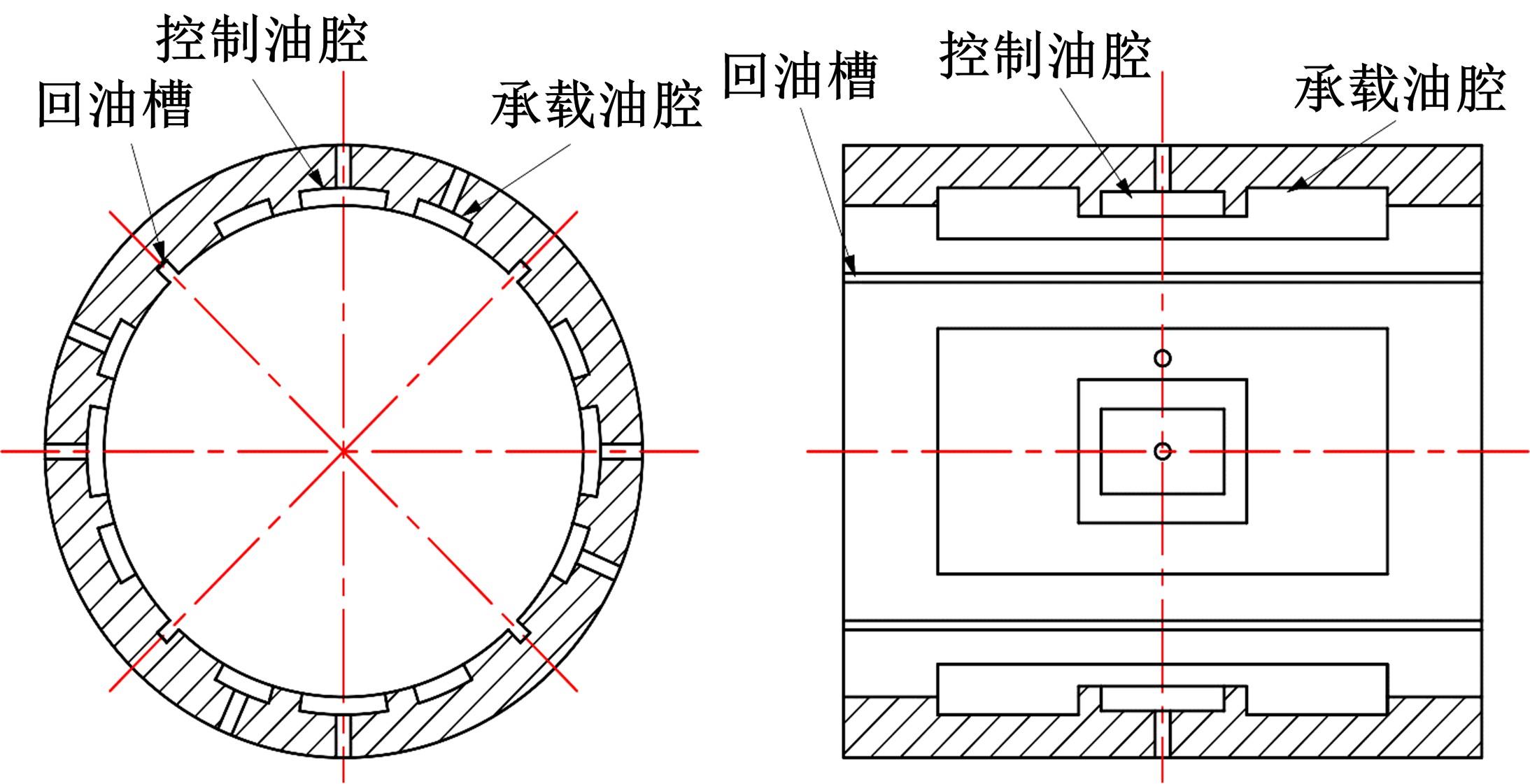 控制油腔
回油槽
承载油腔
回油槽
控制油腔
承载油腔