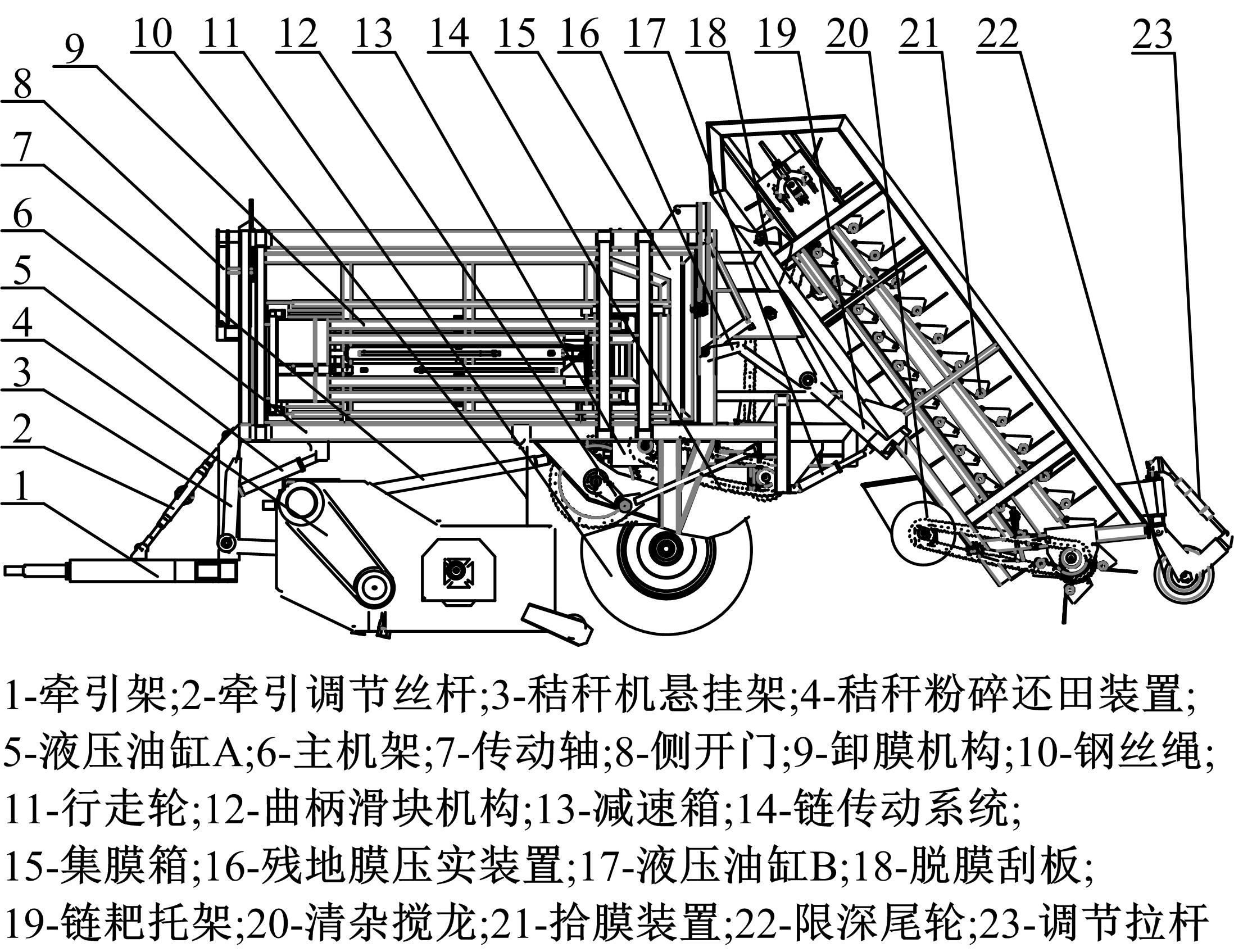 10 11 12 13 14 15 16 17 18 19 20 21 22 23
9
8
7
6
5
4
3
2
1

1-牵引架;2-牵引调节丝杆;3-秸秆机悬挂架;4-秸秆粉碎还田装置;
5-液压油缸A;6-主机架;7-传动轴;8-侧开门;9-卸膜机构;10-钢丝绳;
11-行走轮;12-曲柄滑块机构;13-减速箱;14-链传动系统;
15-集膜箱;16-残地膜压实装置;17-液压油缸B;18-脱膜刮板;
19-链耙托架;20-清杂搅龙;21-拾膜装置;22-限深尾轮;23-调节拉杆