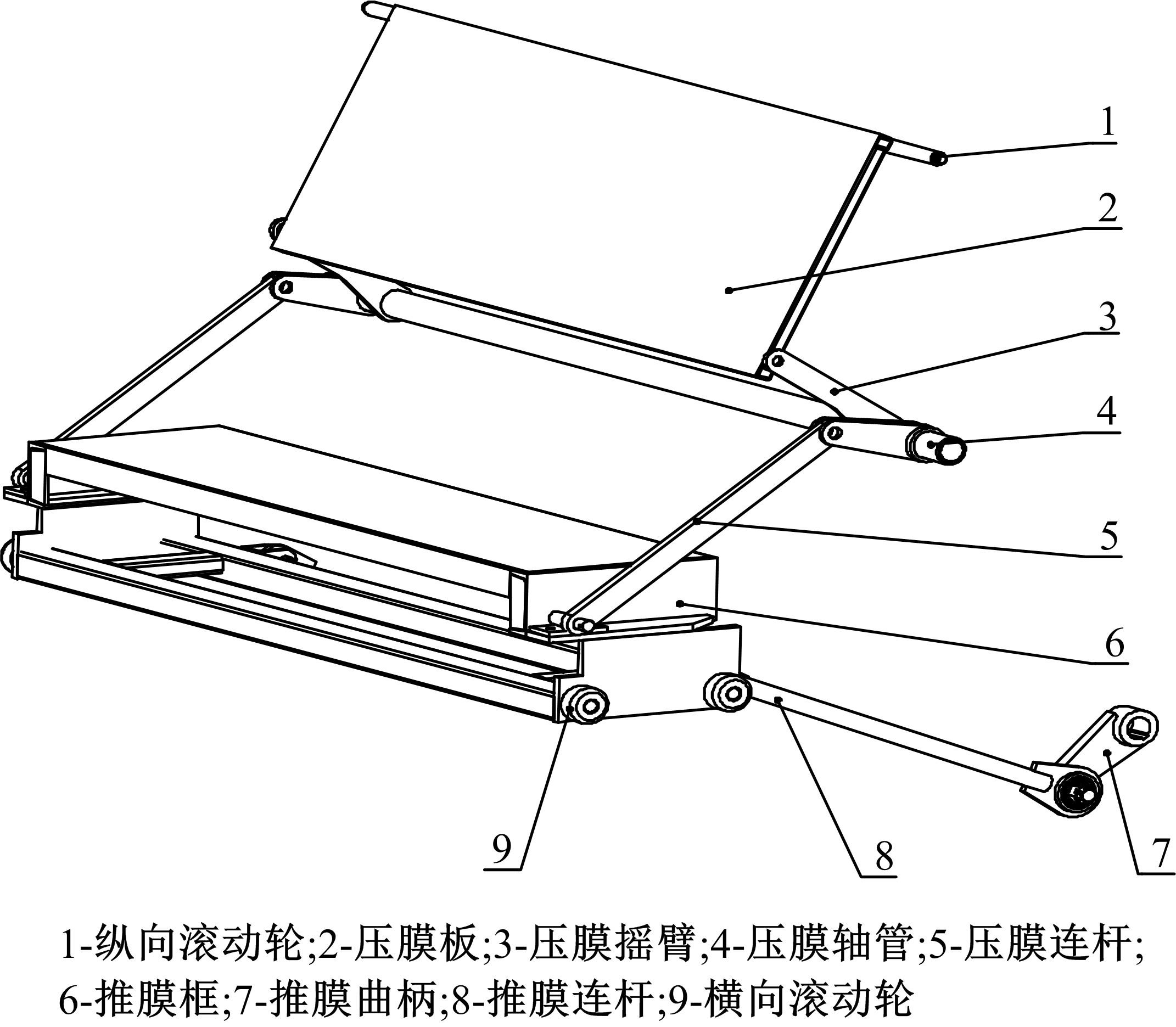 1
2
3
4
5
6
9
8
7

1-纵向滚动轮;2-压膜板;3-压膜摇臂;4-压膜轴管;5-压膜连杆;
6-推膜框;7-推膜曲柄;8-推膜连杆;9-横向滚动轮