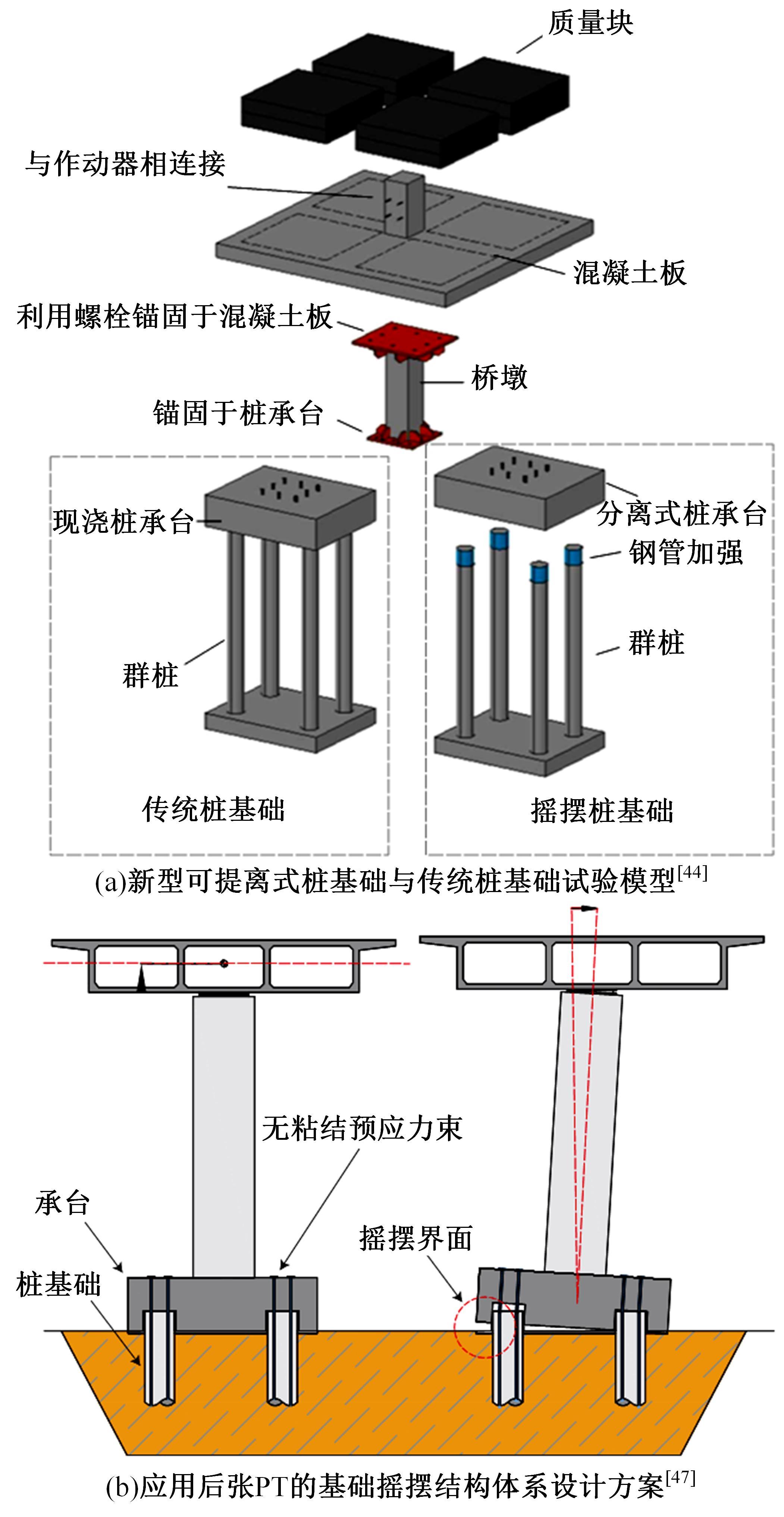 质量块

与作动器相连接

混凝土板

利用螺栓锚固于混凝土板

桥墩

锚固于桩承台

现浇桩承台

群桩

传统桩基础

分离式桩承台

钢管加强

群桩

摇摆桩基础

(a)新型可提离式桩基础与传统桩基础试验模型$^{[44]}$

无粘结预应力束

承台

桩基础

摇摆界面

(b)应用后张PT的基础摇摆结构体系设计方案$^{[47]}$