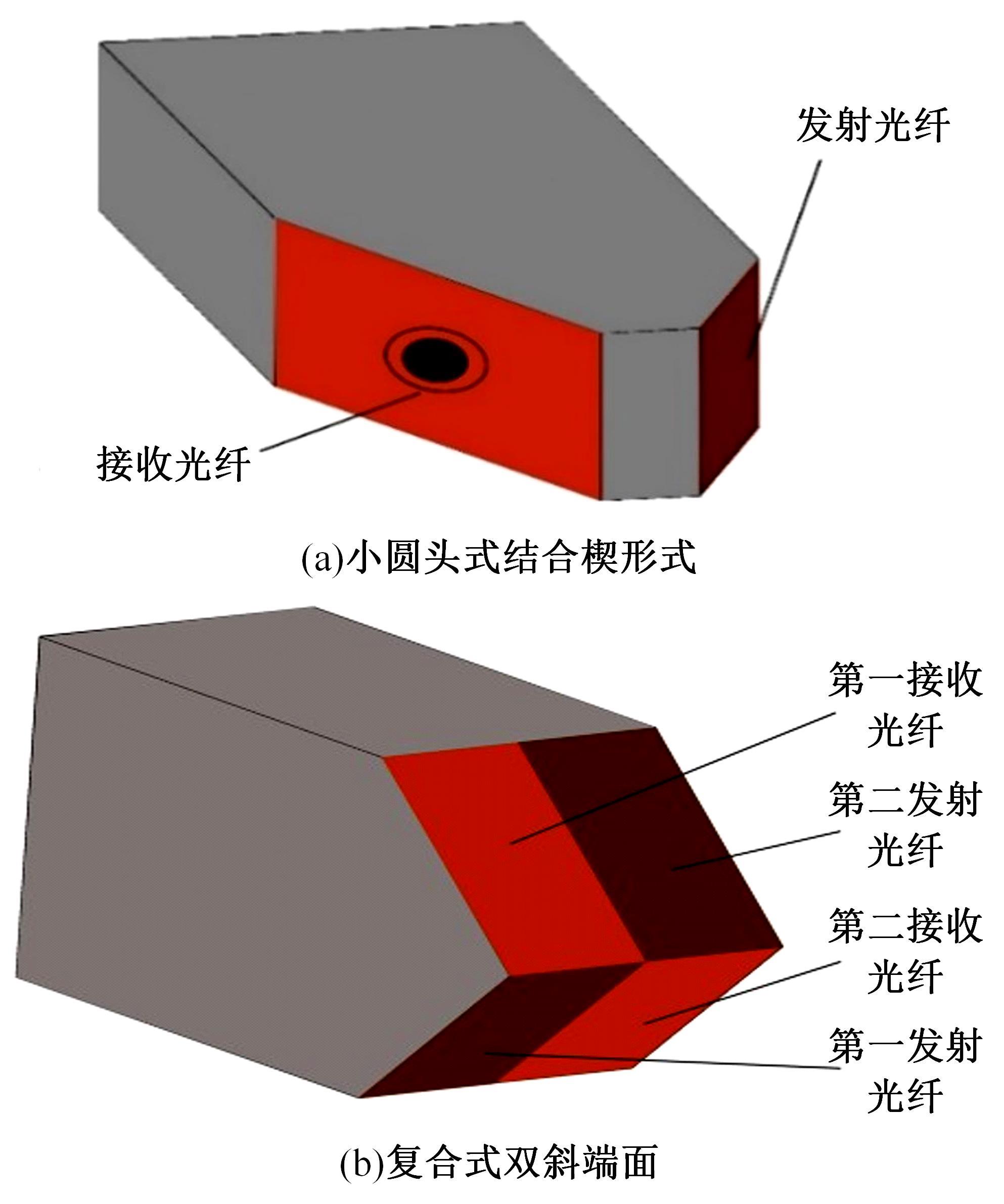 发射光纤

接收光纤

(a)小圆头式结合楔形式

第一接收光纤

第二发射光纤

第二接收光纤

第一发射光纤

(b)复合式双斜端面