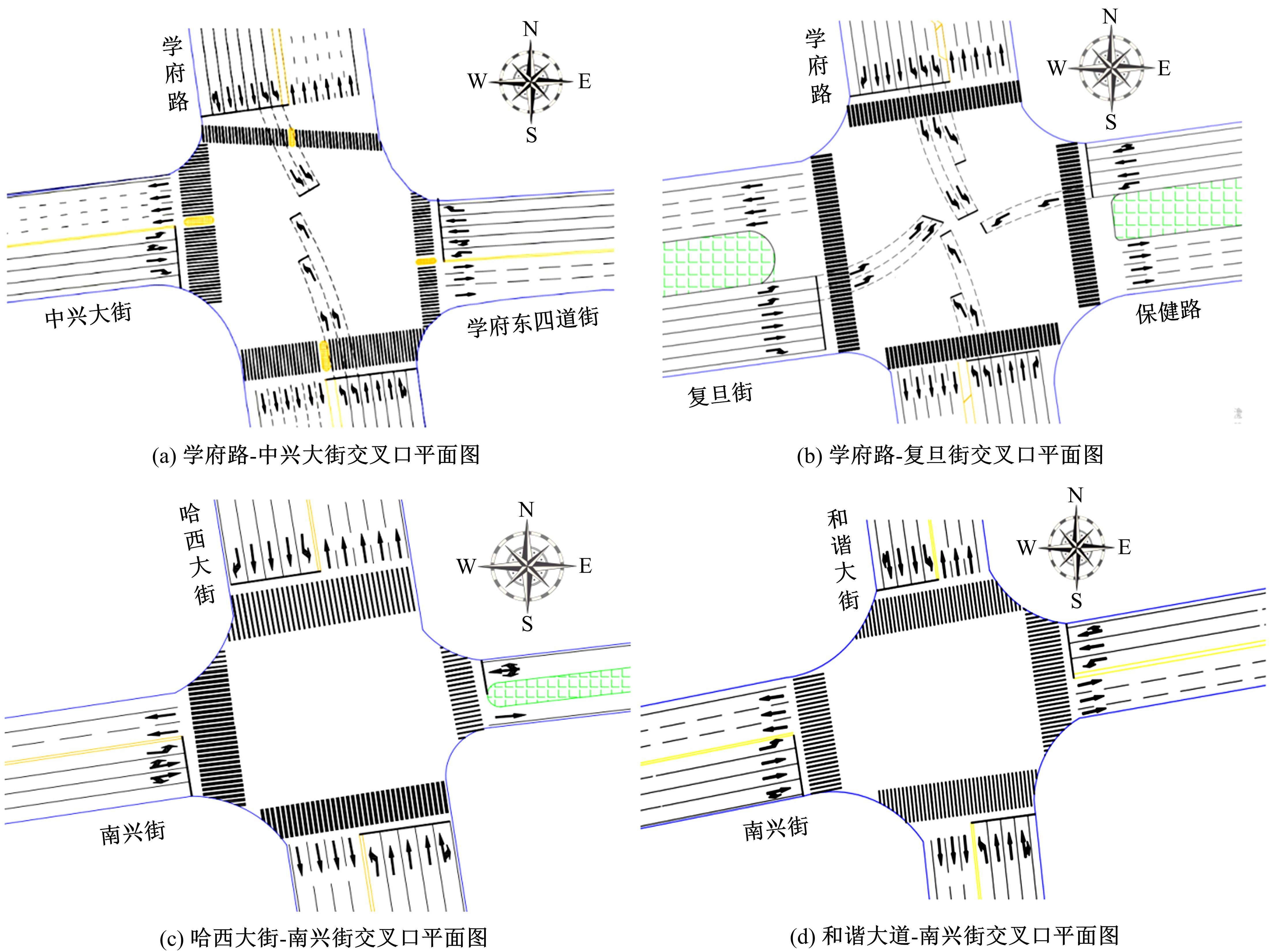 学府路

N
W
E
S

中兴大街

学府东四道街

(a) 学府路-中兴大街交叉口平面图

学府路

N
W
E
S

保健路

复旦街

(b) 学府路-复旦街交叉口平面图

哈西大街

N
W
E
S

南兴街

(c) 哈西大街-南兴街交叉口平面图

和谐大街

N
W
E
S

南兴街

(d) 和谐大道-南兴街交叉口平面图