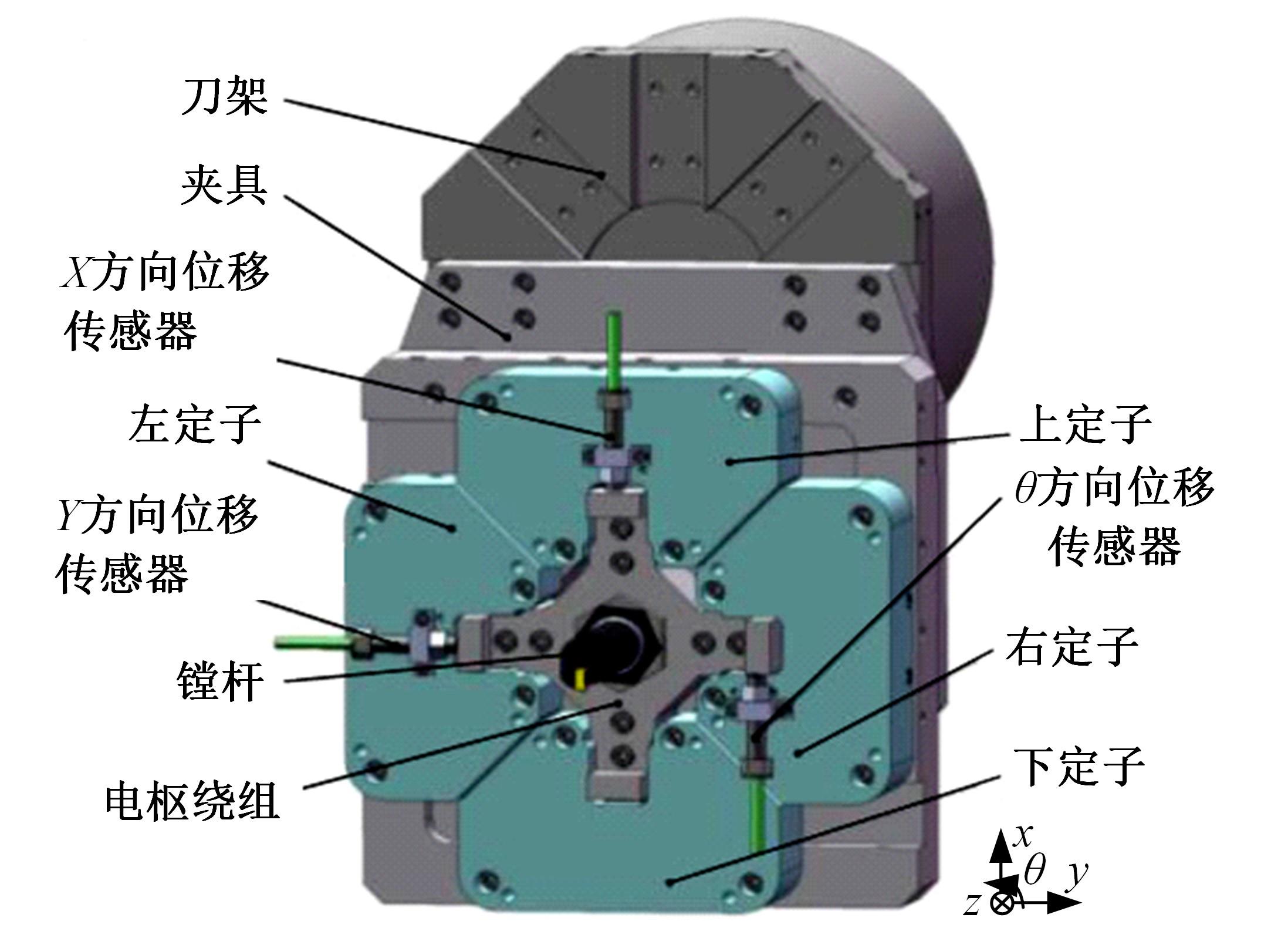 刀架

夹具

$X$方向位移传感器

左定子

$Y$方向位移传感器

镗杆

电枢绕组

上定子

$\theta$方向位移传感器

右定子

下定子

$x$

$\theta$

$y$

$z$