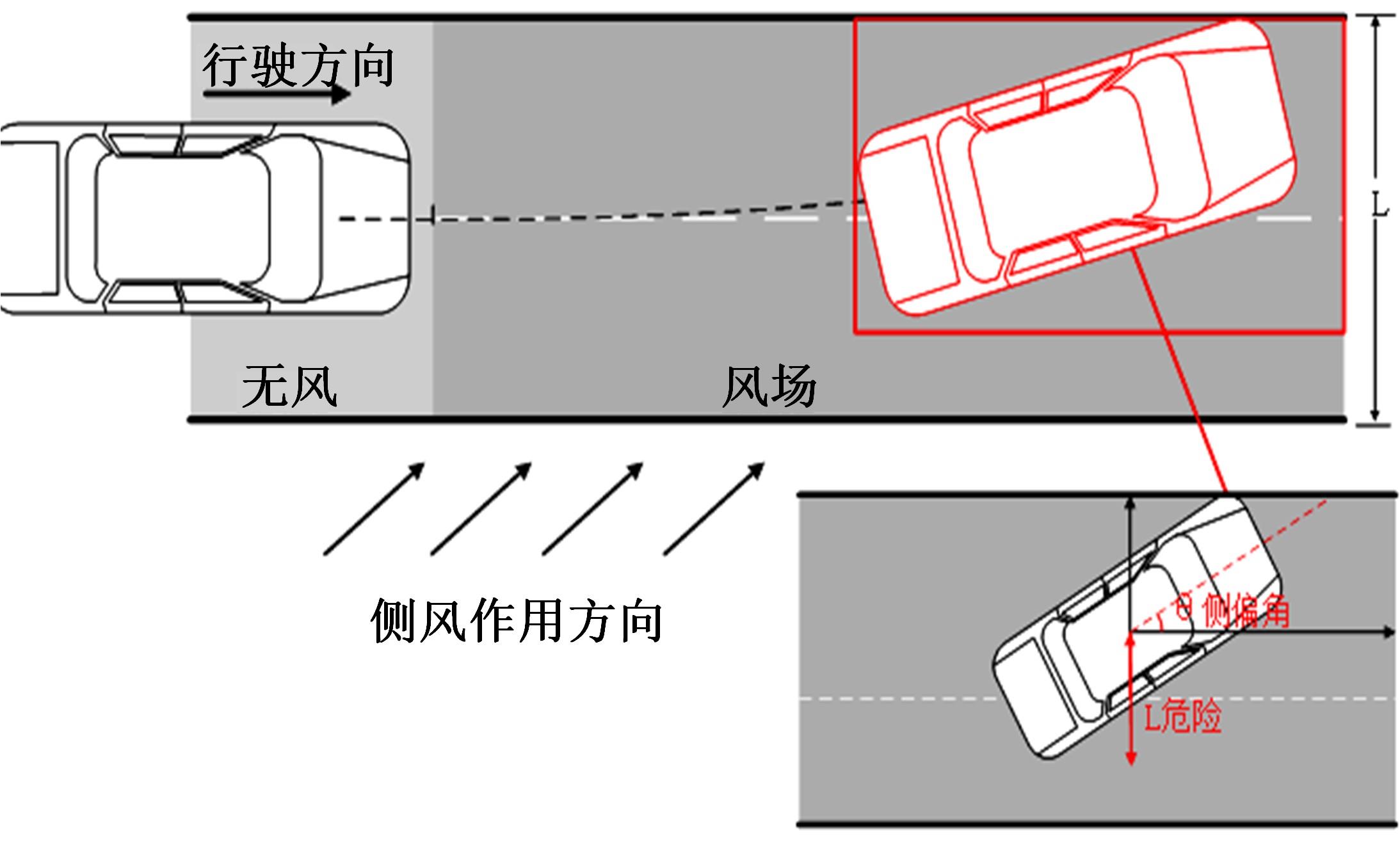 行驶方向

L

无风

风场

侧风作用方向

θ 侧偏角

L危险