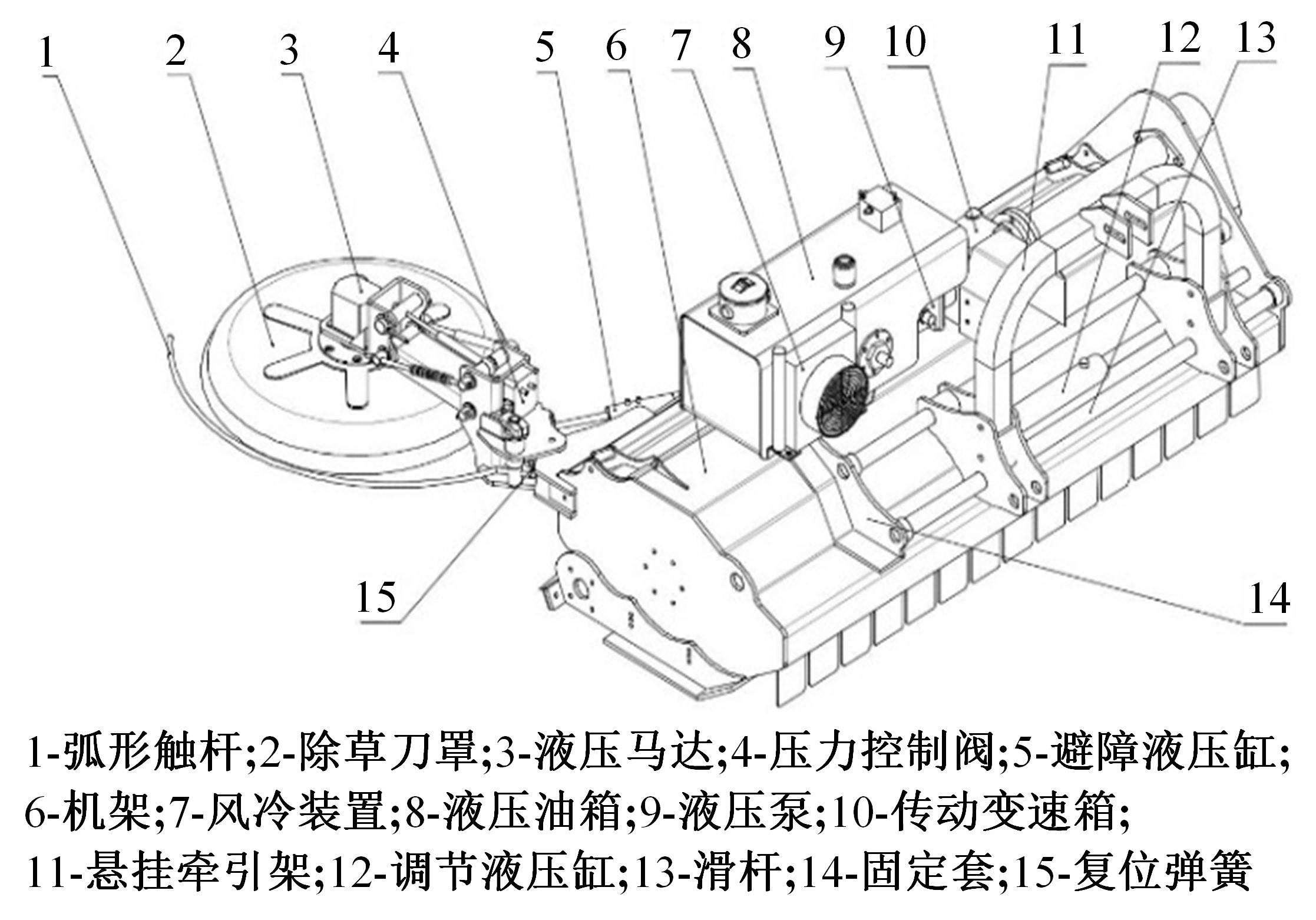 1 2 3 4 5 6 7 8 9 10 11 12 13

15

14

1-弧形触杆;2-除草刀罩;3-液压马达;4-压力控制阀;5-避障液压缸;
6-机架;7-风冷装置;8-液压油箱;9-液压泵;10-传动变速箱;
11-悬挂牵引架;12-调节液压缸;13-滑杆;14-固定套;15-复位弹簧