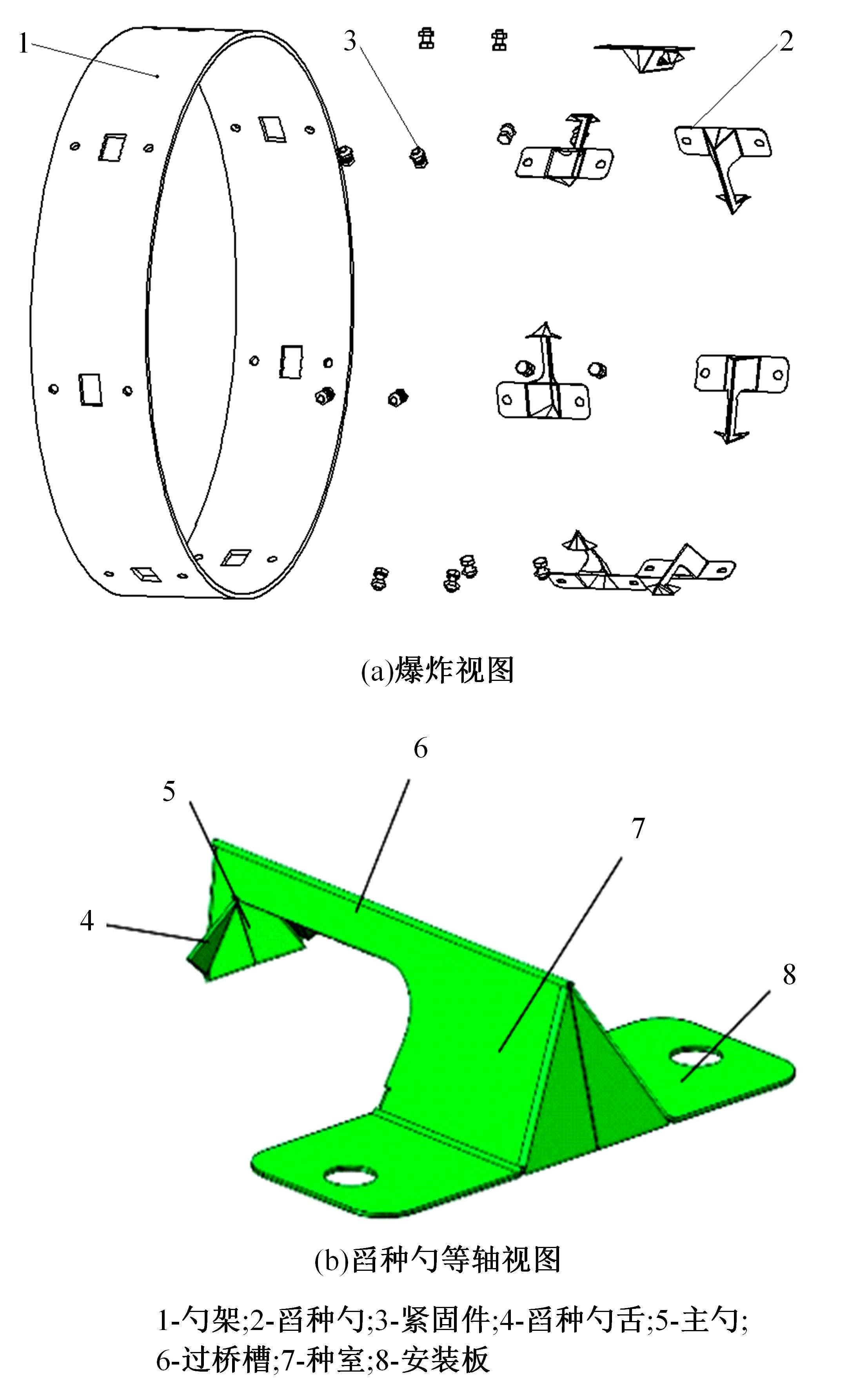 1

3

2

(a)爆炸视图

6

5

7

4

8

(b)舀种勺等轴视图

1-勺架;2-舀种勺;3-紧固件;4-舀种勺舌;5-主勺;
6-过桥槽;7-种室;8-安装板