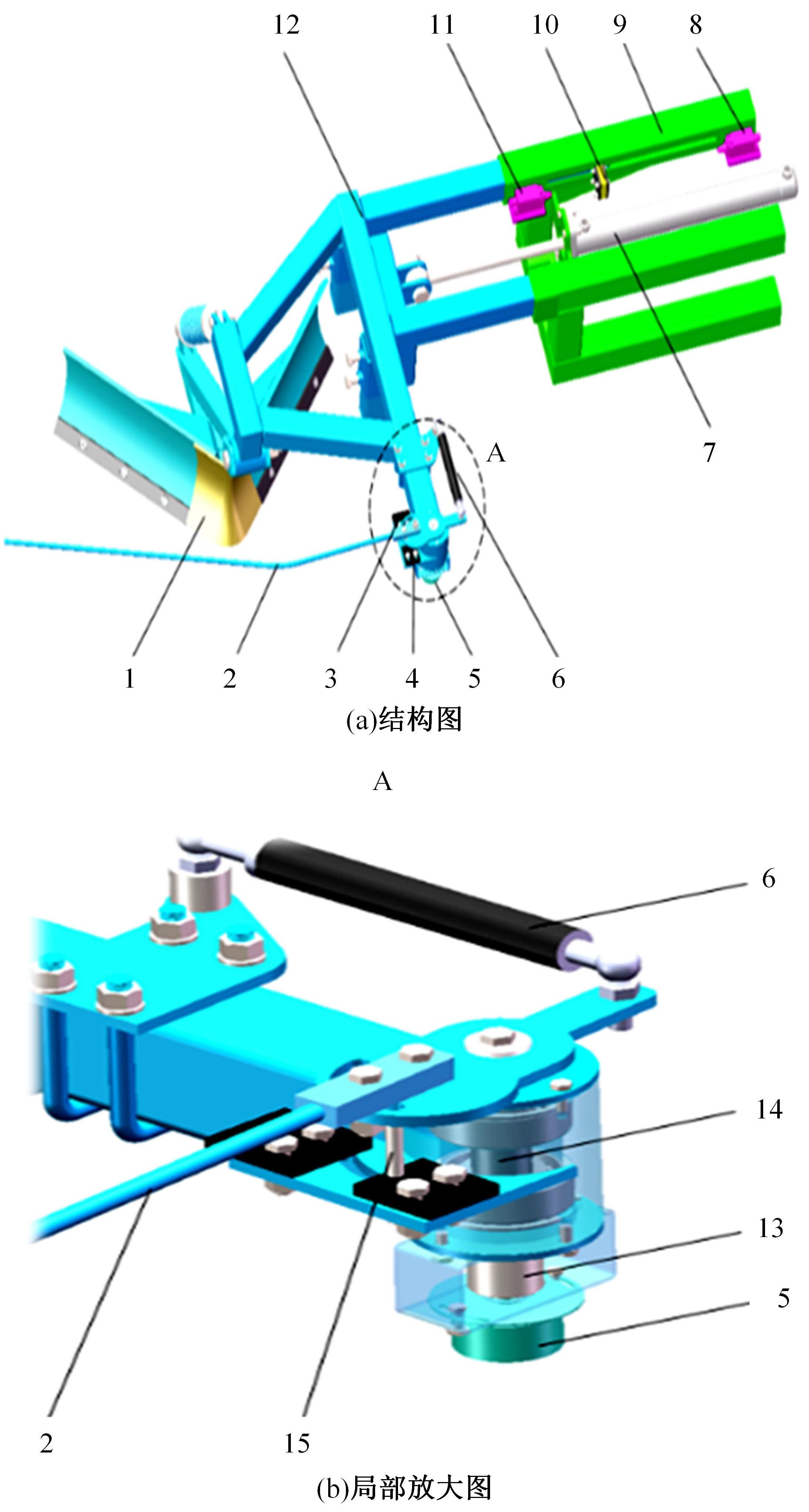 12 11 10 9 8

A

7

1 2 3 4 5 6

(a)结构图

A

6

14

13

5

2 15

(b)局部放大图