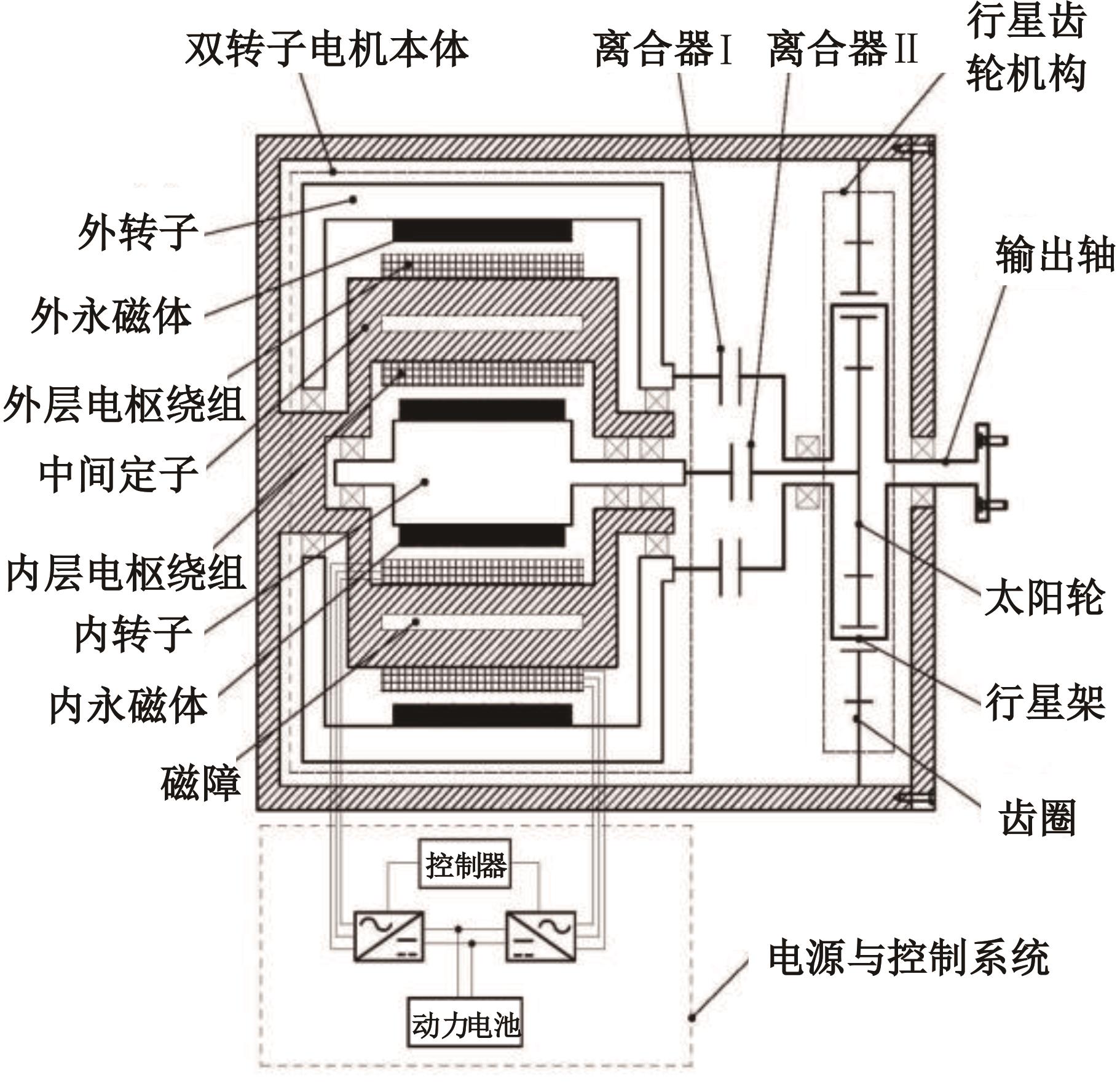 双转子电机本体

离合器Ⅰ

离合器Ⅱ

行星齿轮机构

外转子

外永磁体

外层电枢绕组

中间定子

内层电枢绕组

内转子

内永磁体

磁障

输出轴

太阳轮

行星架

齿圈

控制器

动力电池

电源与控制系统