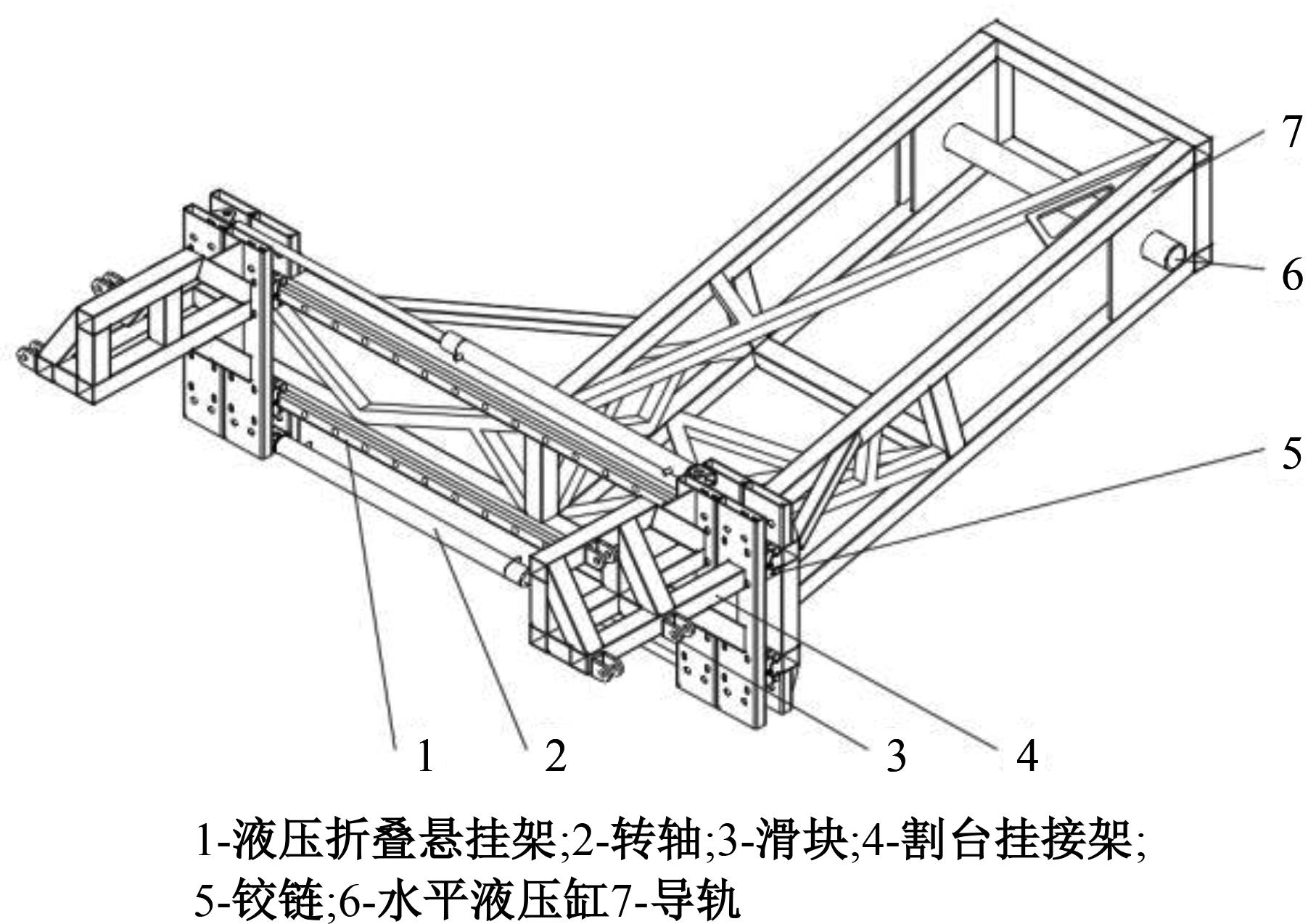 7

6

5

1 2 3 4

1-液压折叠悬挂架;2-转轴;3-滑块;4-割台挂接架;
5-铰链;6-水平液压缸7-导轨