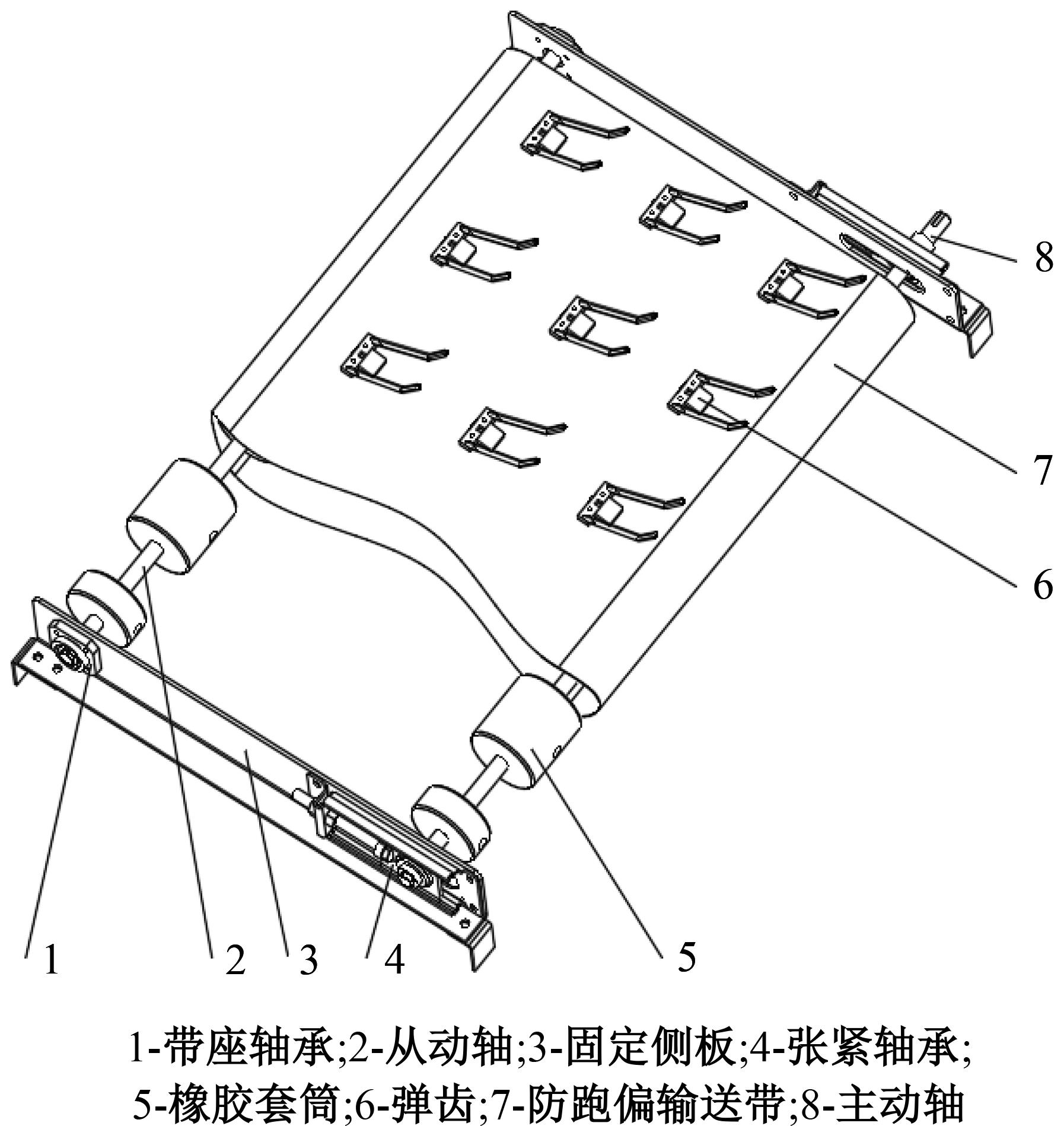 8

7

6

1 2 3 4 5

1-带座轴承;2-从动轴;3-固定侧板;4-张紧轴承;
5-橡胶套筒;6-弹齿;7-防跑偏输送带;8-主动轴