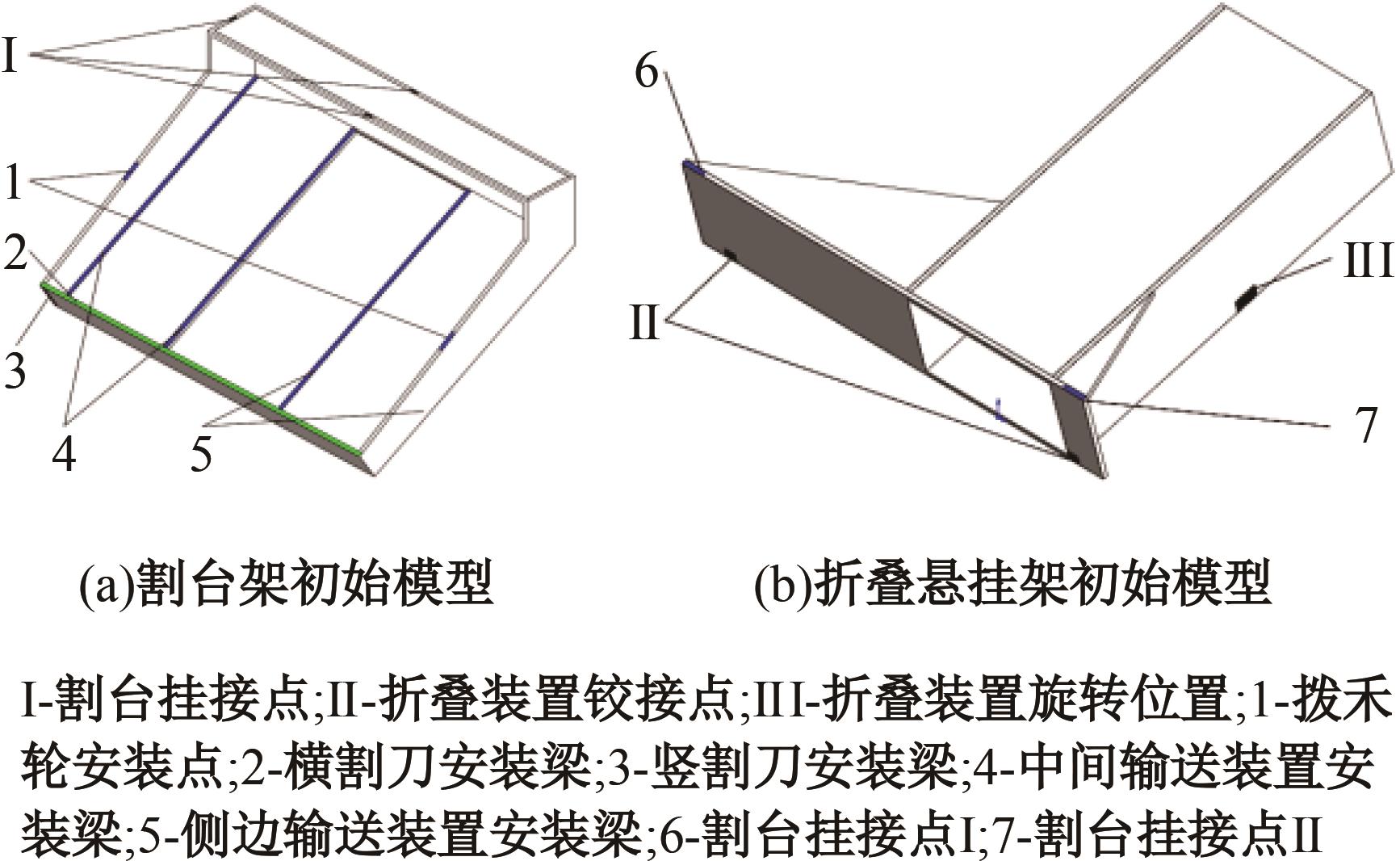 I

1

2

3

4

5

6

II

III

7

(a)割台架初始模型

(b)折叠悬挂架初始模型

I-割台挂接点;II-折叠装置铰接点;III-折叠装置旋转位置;1-拨禾轮安装点;2-横割刀安装梁;3-竖割刀安装梁;4-中间输送装置安装梁;5-侧边输送装置安装梁;6-割台挂接点I;7-割台挂接点II