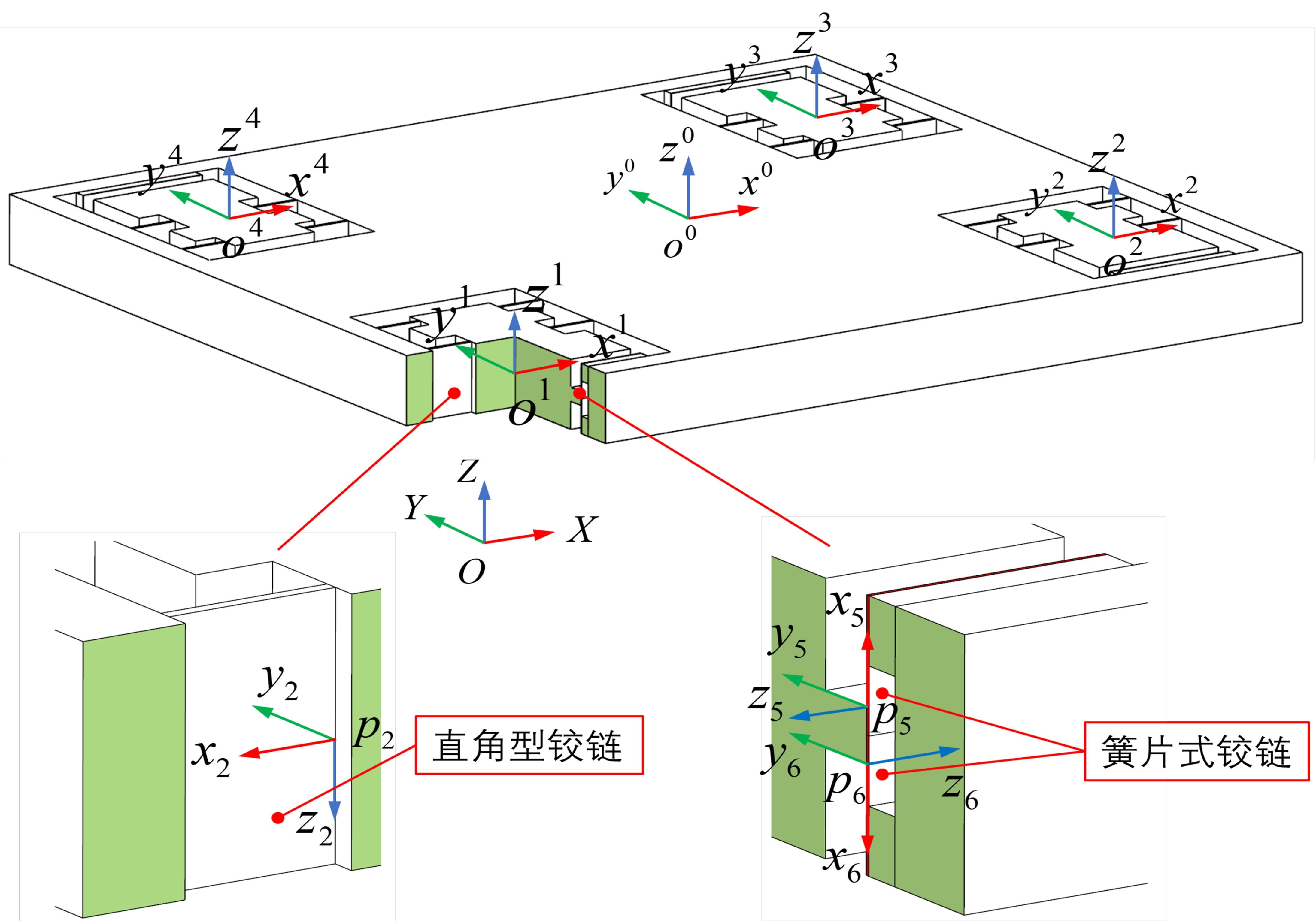 $z^3$ $y^3$ $x^3$ $o^3$

$z^4$ $y^4$ $x^4$ $o^4$

$z^0$ $y^0$ $x^0$ $o^0$

$z^2$ $y^2$ $x^2$ $o^2$

$z^1$ $y^1$ $x^1$ $o^1$

$Z$ $Y$ $X$ $O$

$y_2$ $x_2$ $p_2$ $z_2$

直角型铰链

$x_5$ $y_5$ $z_5$ $p_5$ $y_6$ $p_6$ $z_6$ $x_6$

簧片式铰链