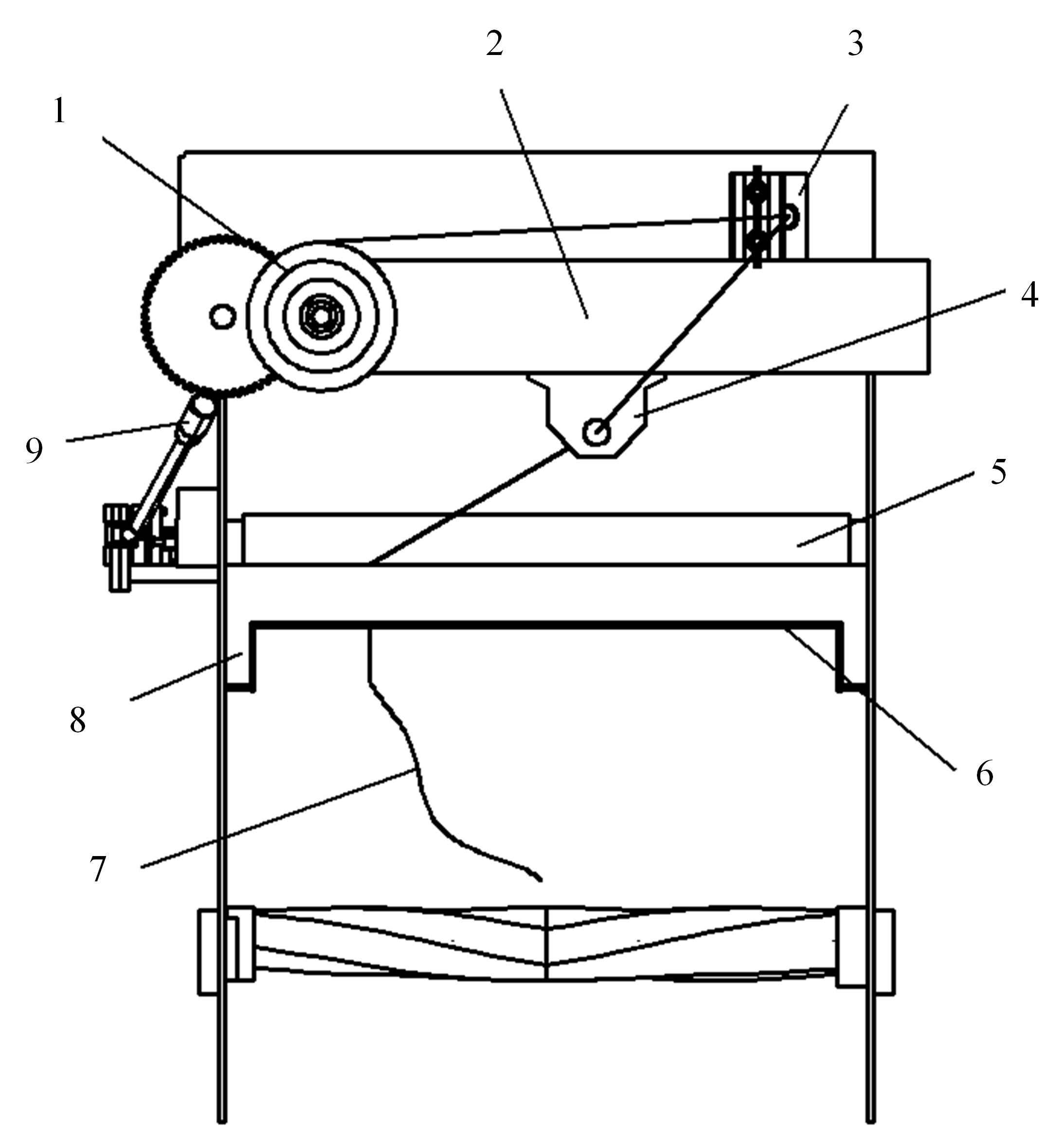 2
3
1
4
9
5
8
6
7