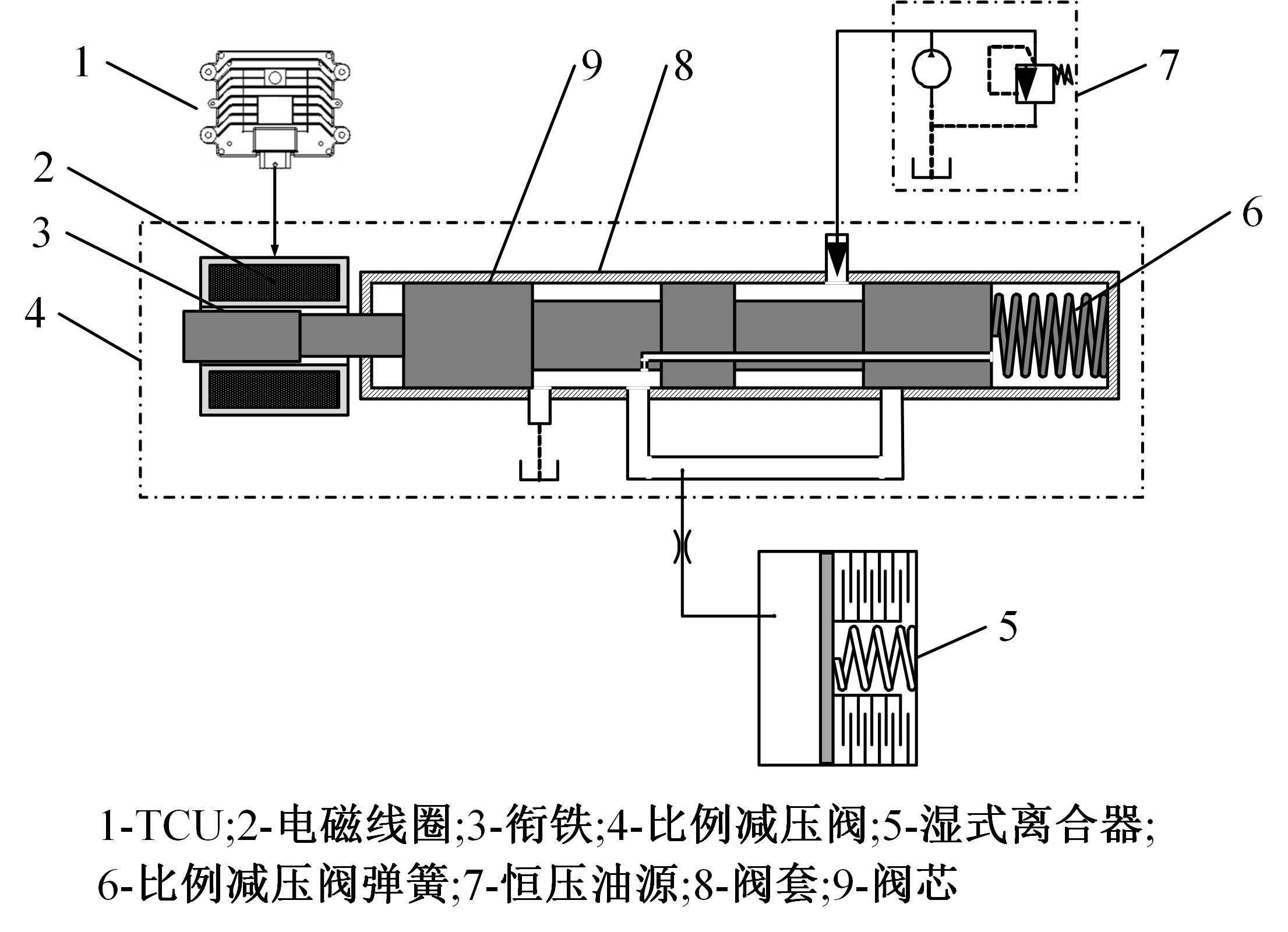 1
2
3
4
9
8
7
6
5

1-TCU;2-电磁线圈;3-衔铁;4-比例减压阀;5-湿式离合器;
6-比例减压阀弹簧;7-恒压油源;8-阀套;9-阀芯