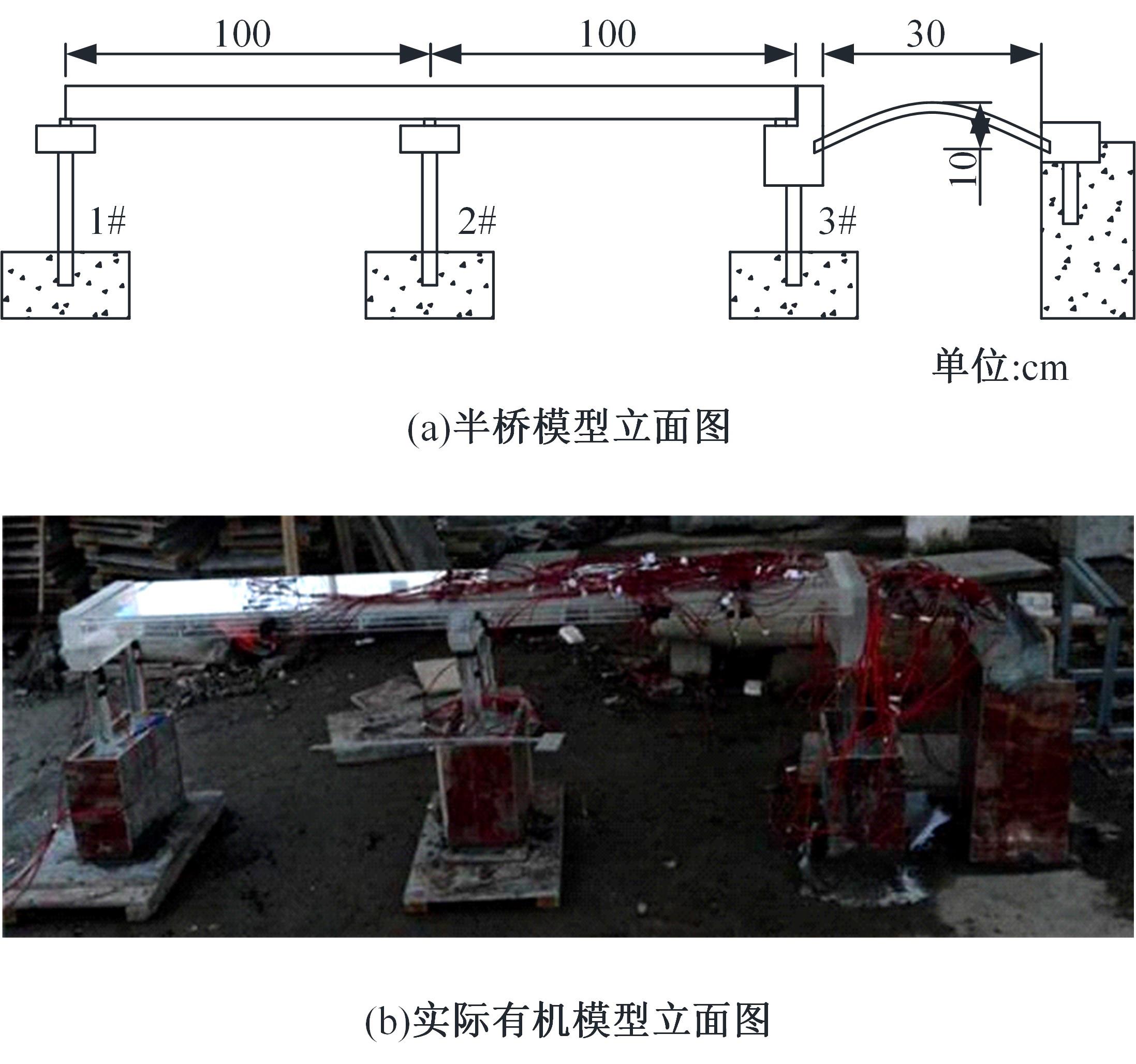 100

100

30

10

1#

2#

3#

单位:cm

(a)半桥模型立面图

(b)实际有机模型立面图