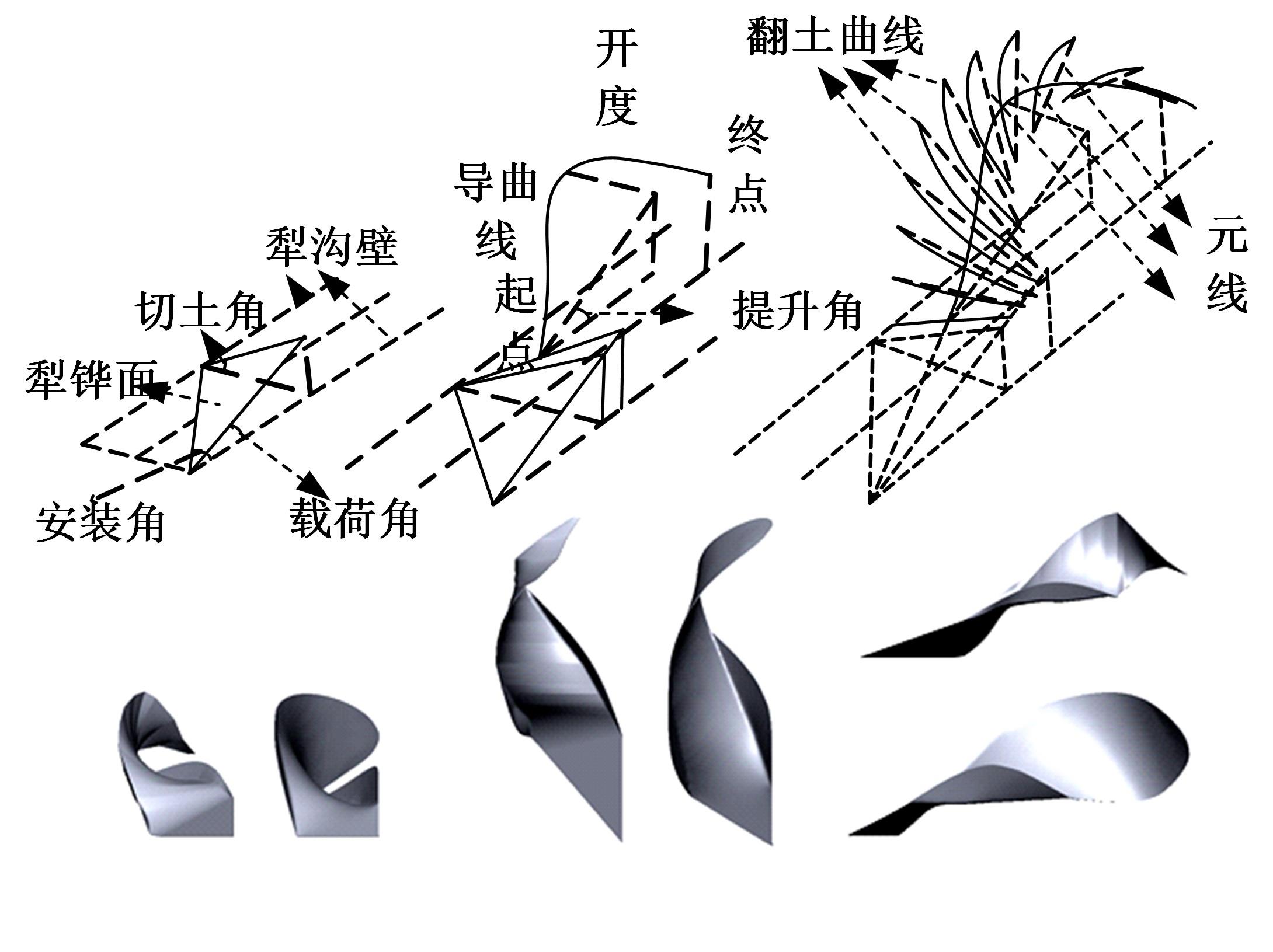 犁沟壁
切土角
犁铧面
安装角
载荷角
开度
导曲线
起点
终点
提升角
翻土曲线
元线