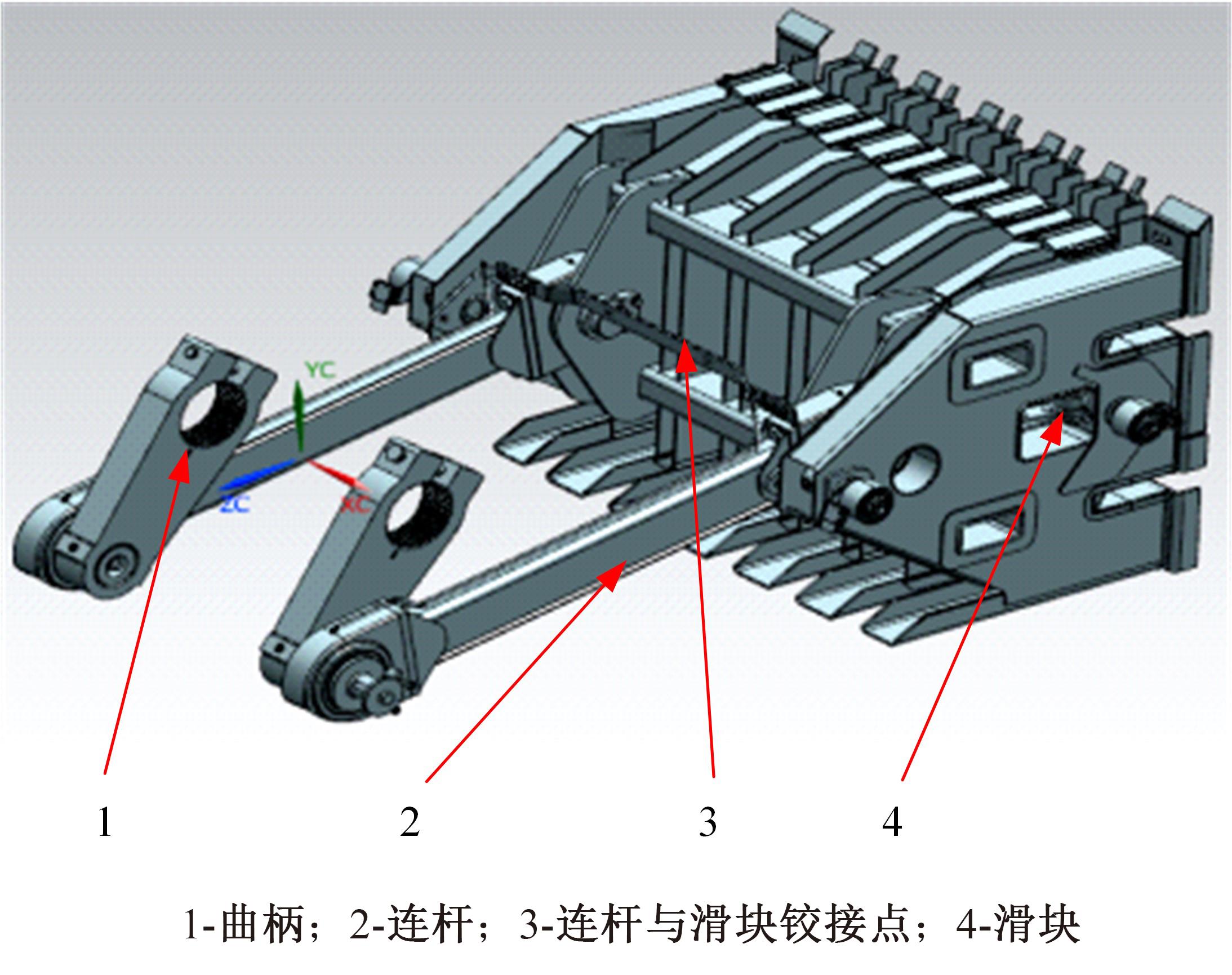 YC
ZC
XC
1
2
3
4
1-曲柄；2-连杆；3-连杆与滑块铰接点；4-滑块