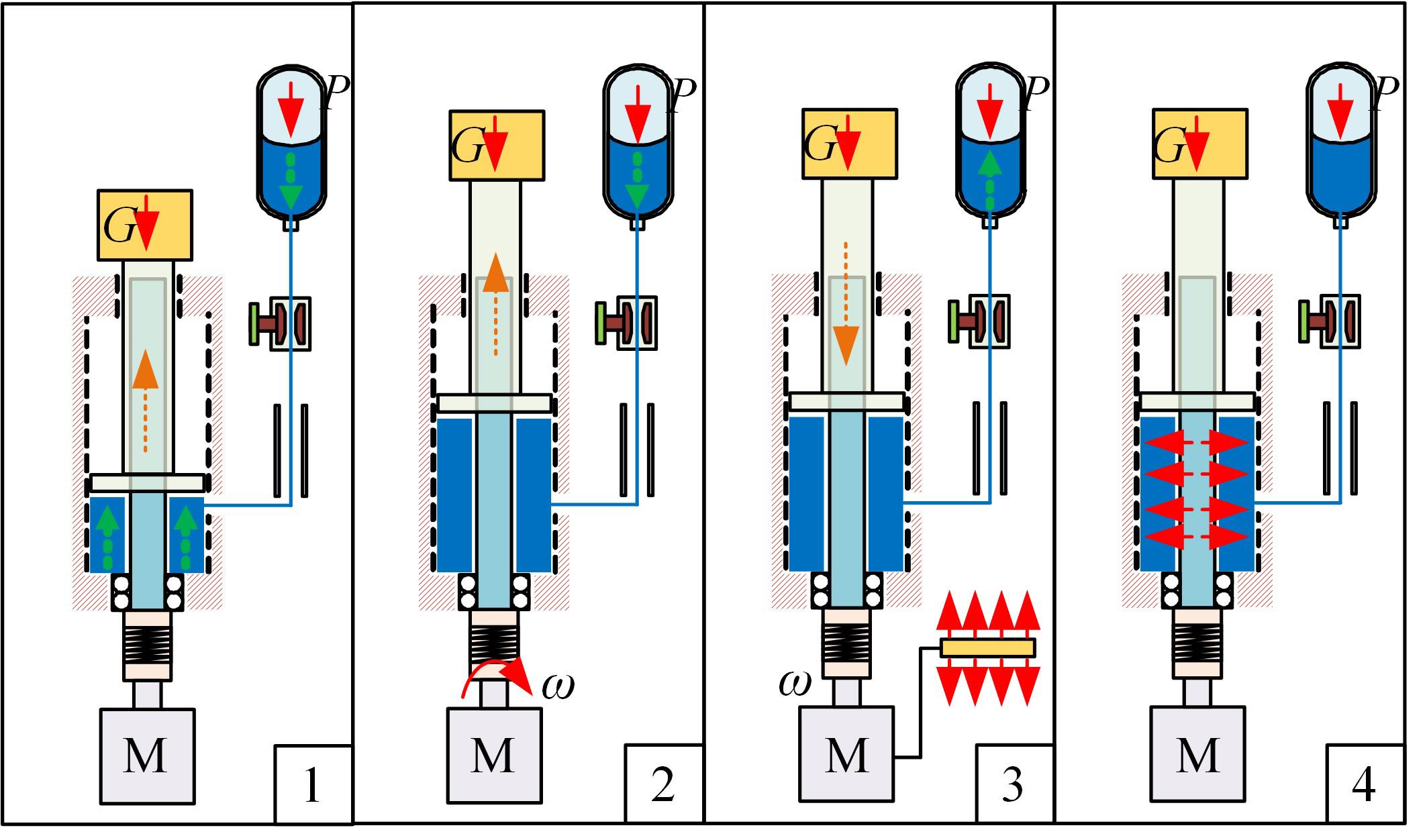 $P$

$G$

M

1

$P$

$G$

$\omega$

M

2

$P$

$G$

$\omega$

M

3

$P$

$G$

M

4