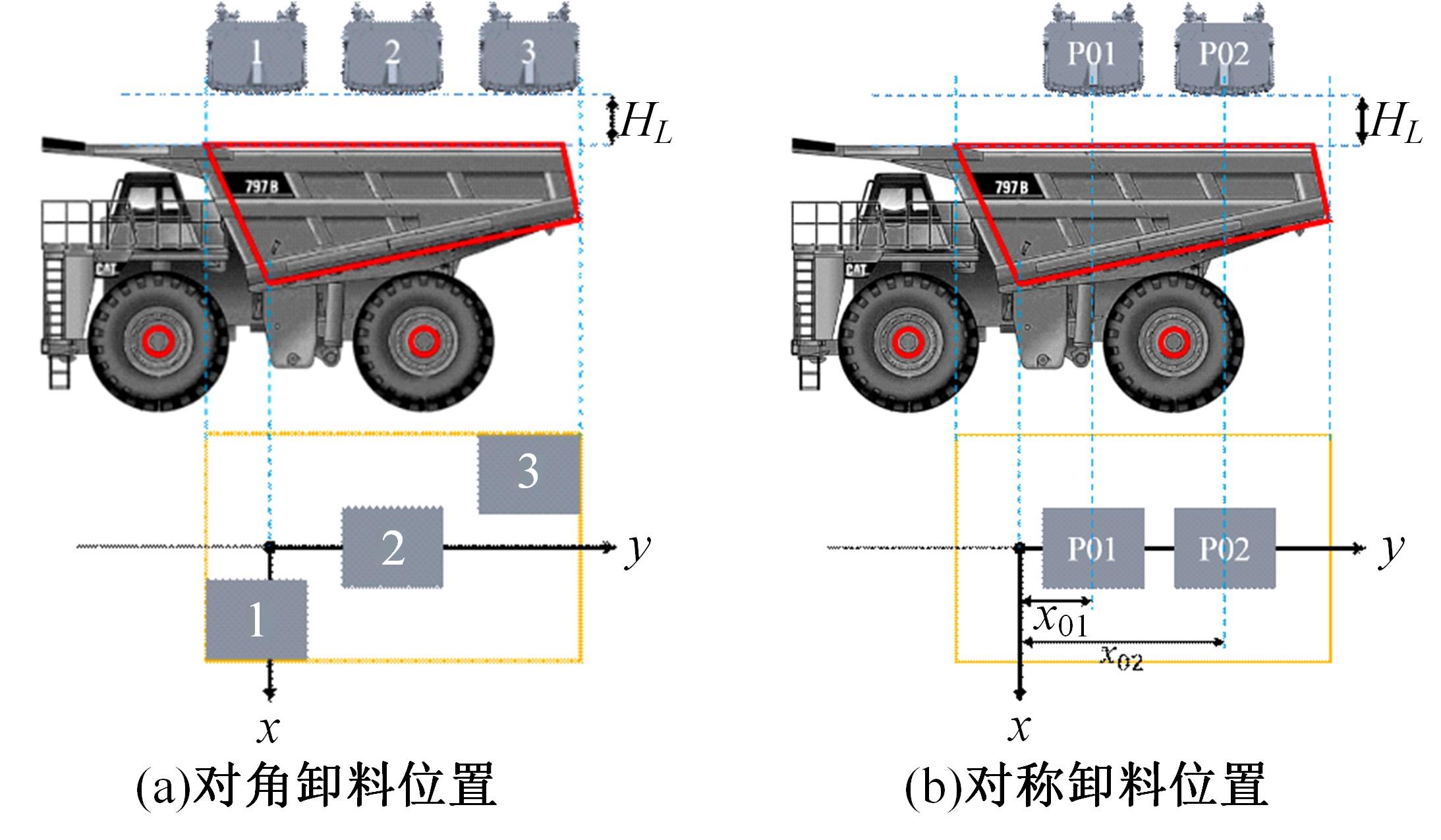 1 2 3

$H_L$

797B

CAT

3

2

$y$

1

$x$

(a)对角卸料位置

P01 P02

$H_L$

797B

CAT

P01 P02

$y$

$x_{01}$

$x_{02}$

$x$

(b)对称卸料位置