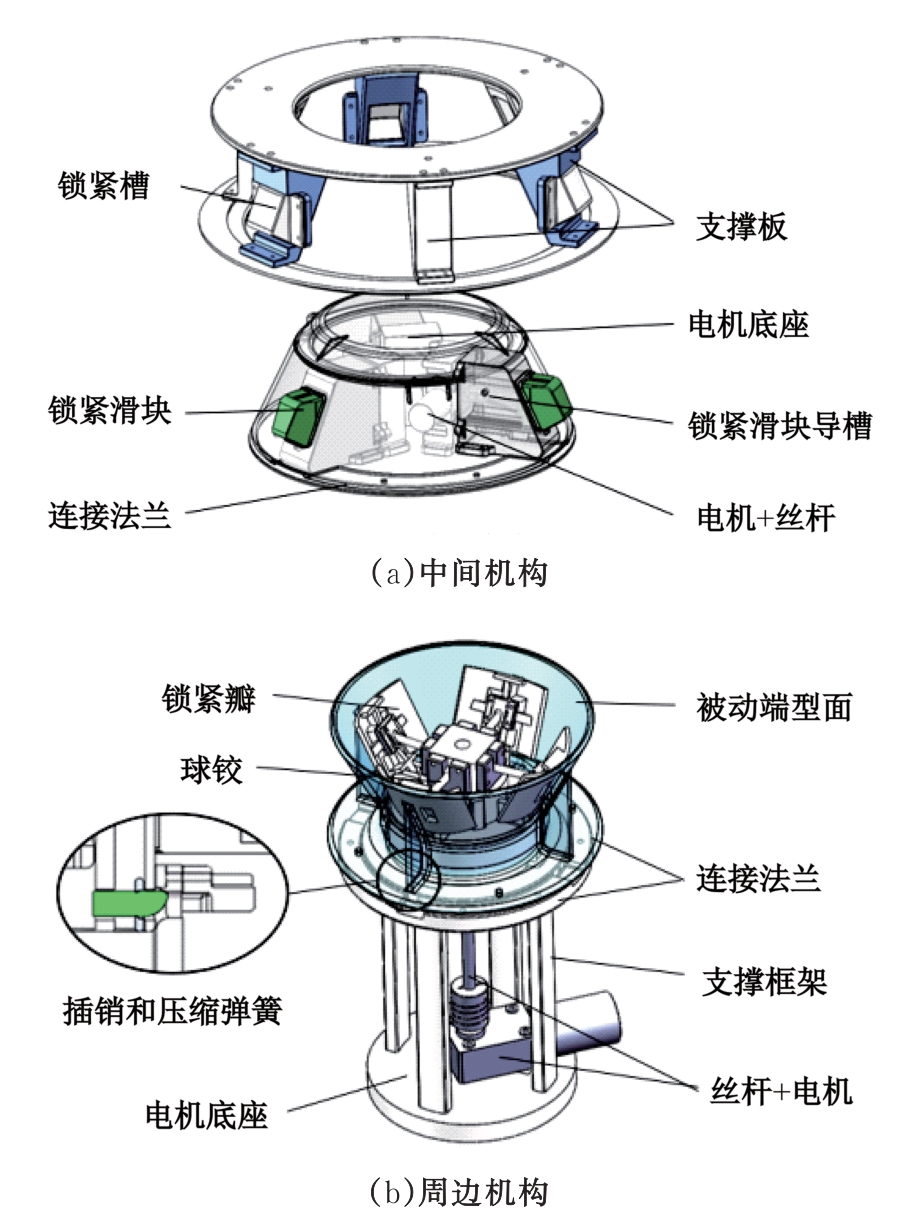 锁紧槽

支撑板

电机底座

锁紧滑块

锁紧滑块导槽

连接法兰

电机+丝杆

(a)中间机构

锁紧瓣

被动端型面

球铰

连接法兰

支撑框架

插销和压缩弹簧

丝杆+电机

电机底座

(b)周边机构