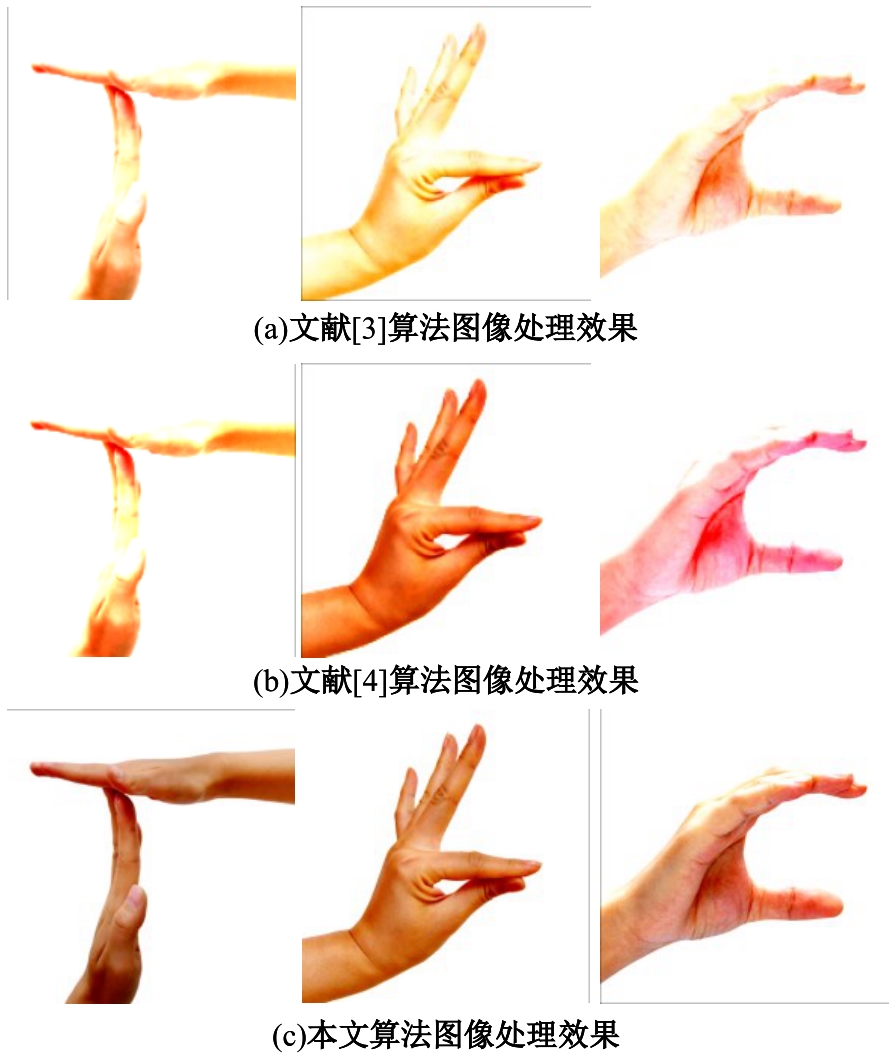 (a)文献[3]算法图像处理效果

(b)文献[4]算法图像处理效果

(c)本文算法图像处理效果