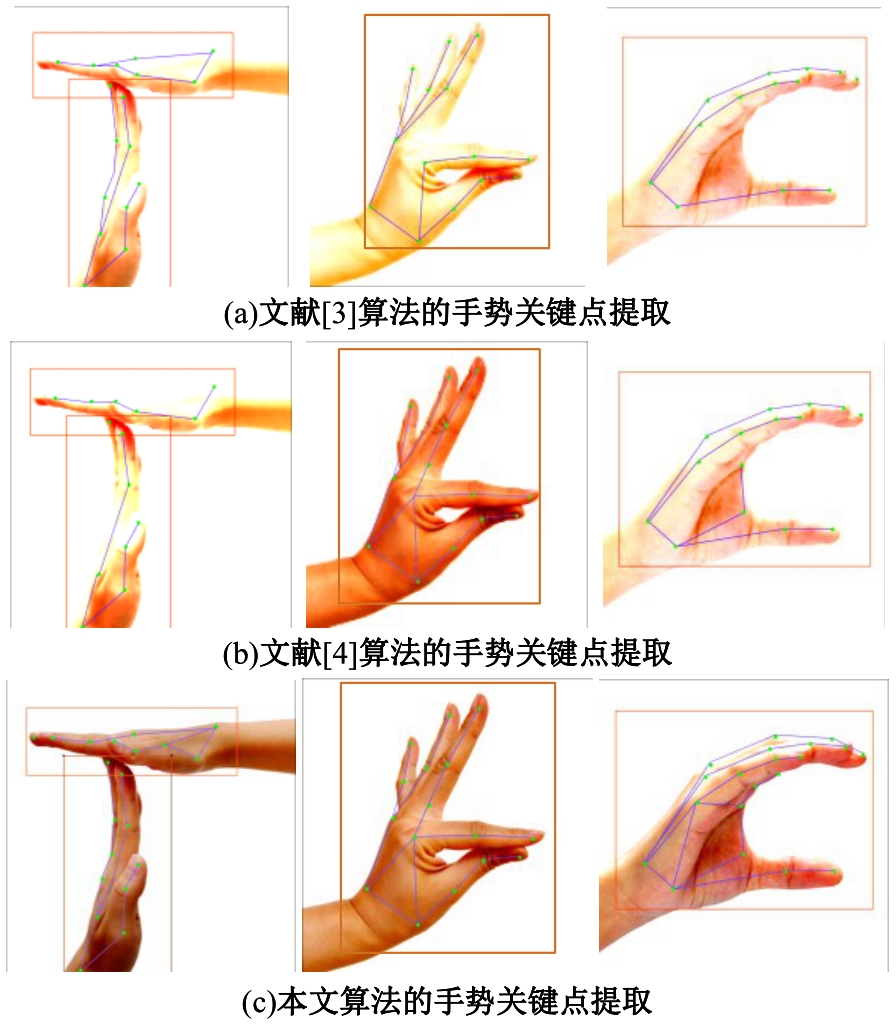 (a)文献[3]算法的手势关键点提取

(b)文献[4]算法的手势关键点提取

(c)本文算法的手势关键点提取