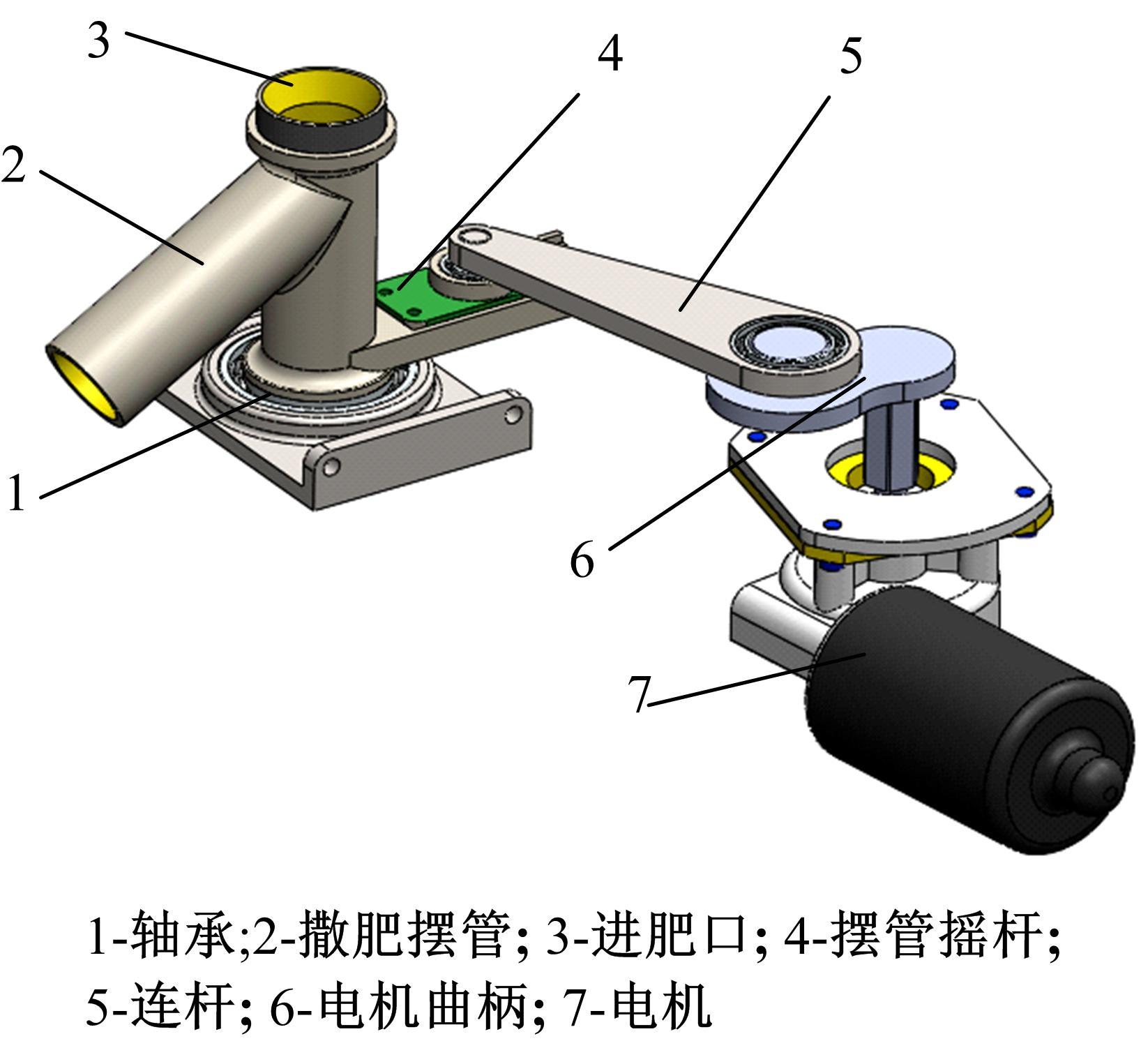 3
4
5
2
1
6
7

1-轴承;2-撒肥摆管; 3-进肥口; 4-摆管摇杆;
5-连杆; 6-电机曲柄; 7-电机