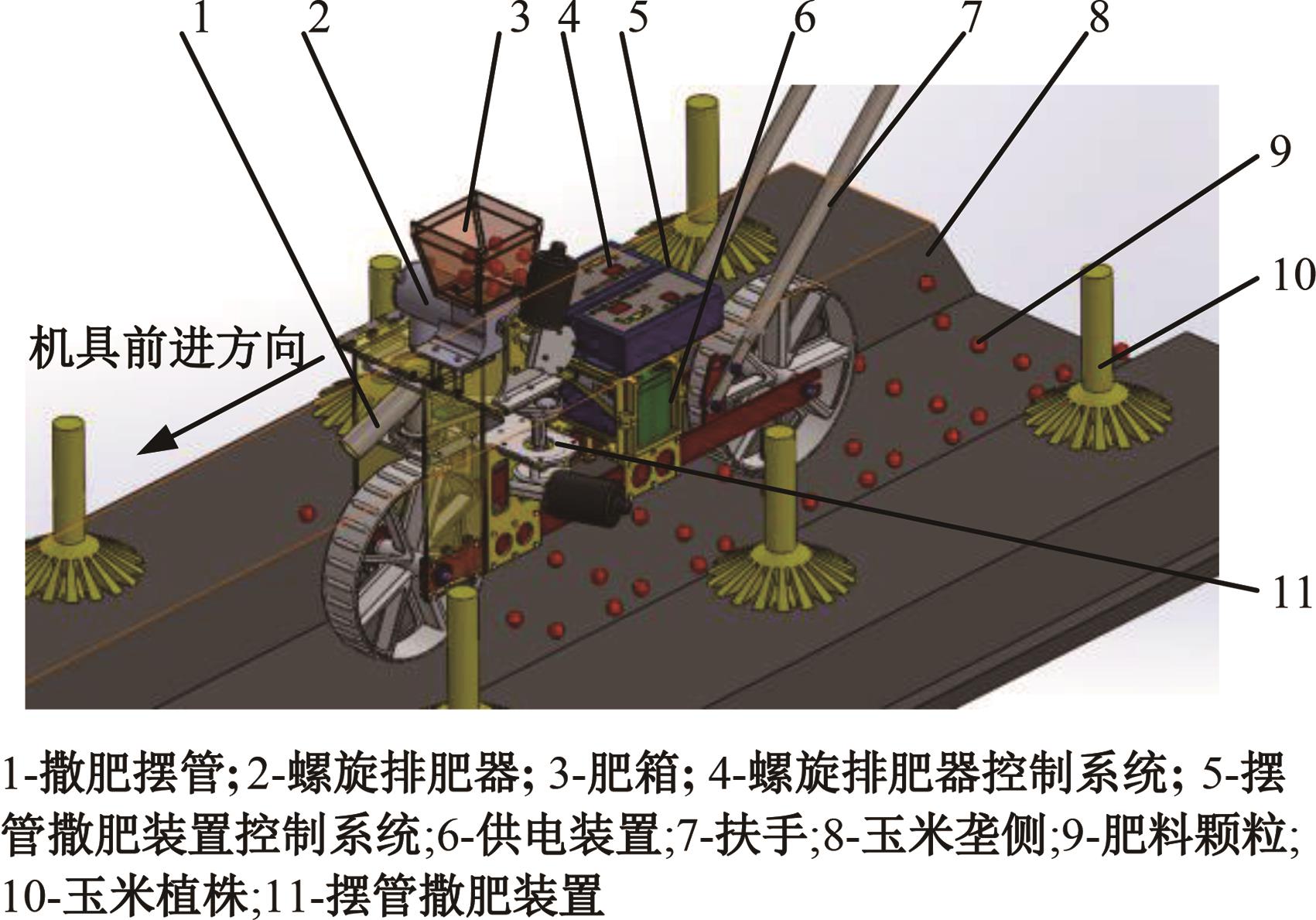 1 2 3 4 5 6 7 8

9

10

机具前进方向

11

1-撒肥摆管; 2-螺旋排肥器; 3-肥箱; 4-螺旋排肥器控制系统; 5-摆管撒肥装置控制系统;6-供电装置;7-扶手;8-玉米垄侧;9-肥料颗粒;10-玉米植株;11-摆管撒肥装置