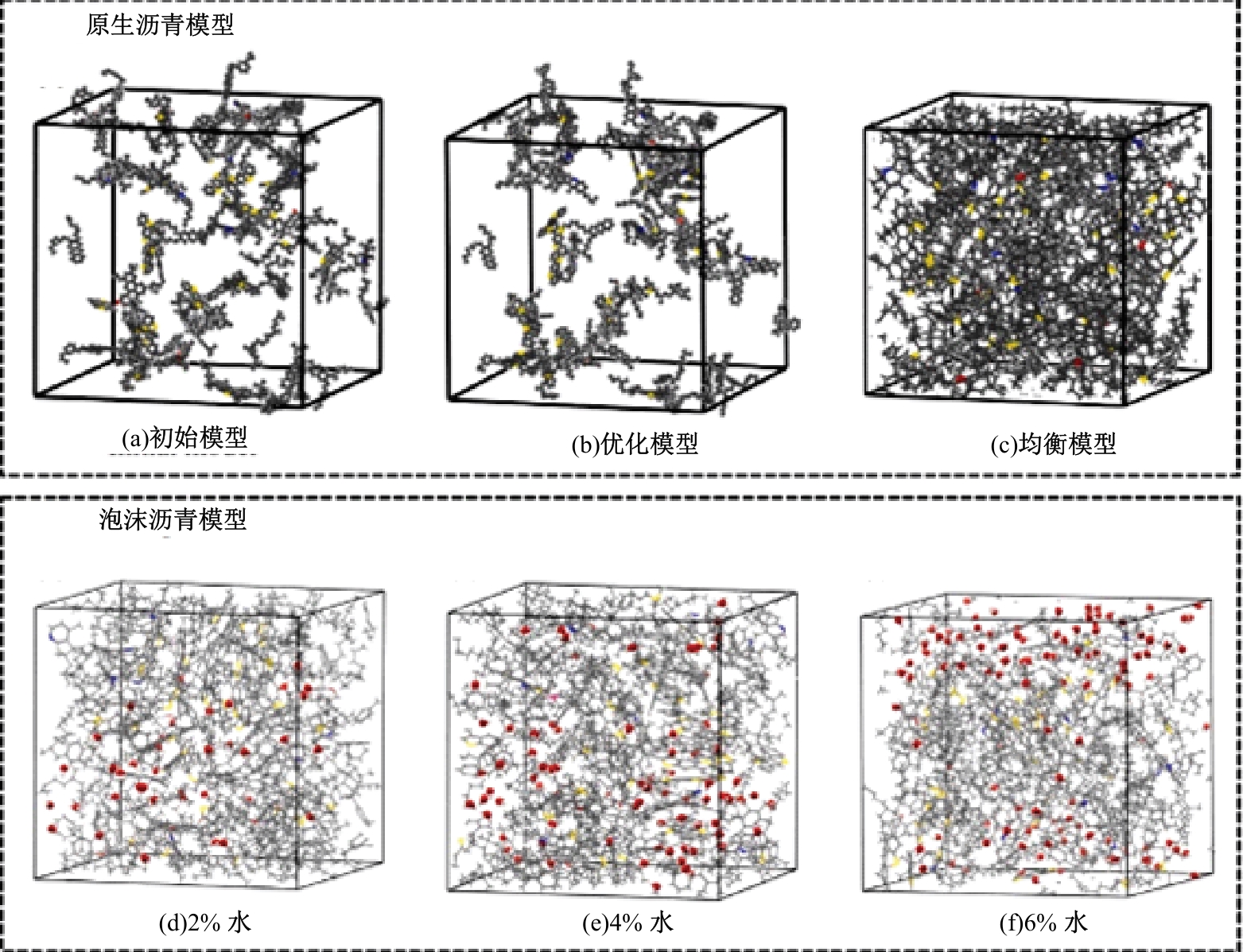 原生沥青模型

(a)初始模型

(b)优化模型

(c)均衡模型

泡沫沥青模型

(d)2% 水

(e)4% 水

(f)6% 水