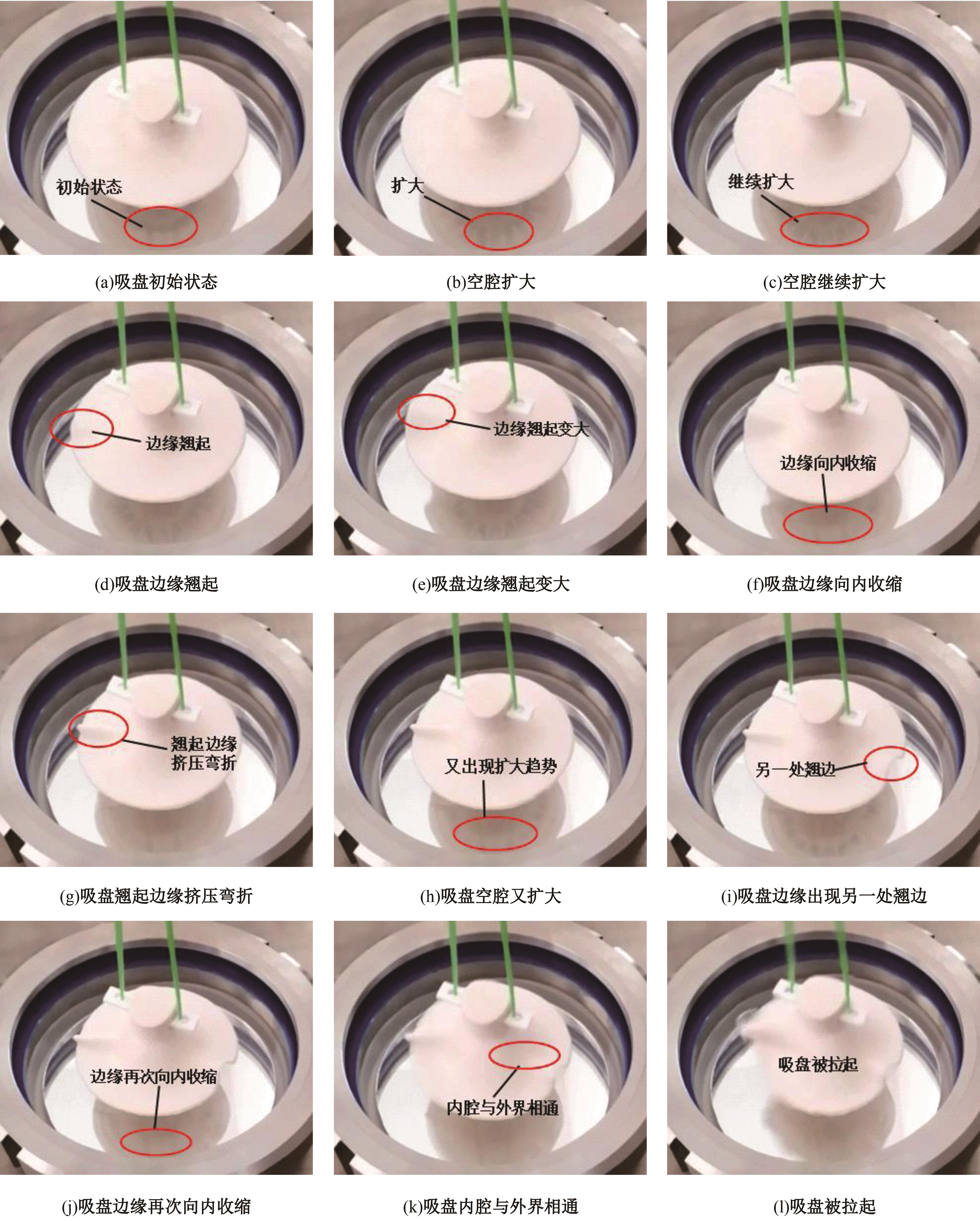 初始状态

(a)吸盘初始状态

扩大

(b)空腔扩大

继续扩大

(c)空腔继续扩大

边缘翘起

(d)吸盘边缘翘起

边缘翘起变大

(e)吸盘边缘翘起变大

边缘向内收缩

(f)吸盘边缘向内收缩

翘起边缘挤压弯折

(g)吸盘翘起边缘挤压弯折

又出现扩大趋势

(h)吸盘空腔又扩大

另一处翘边

(i)吸盘边缘出现另一处翘边

边缘再次向内收缩

(j)吸盘边缘再次向内收缩

内腔与外界相通

(k)吸盘内腔与外界相通

吸盘被拉起

(l)吸盘被拉起