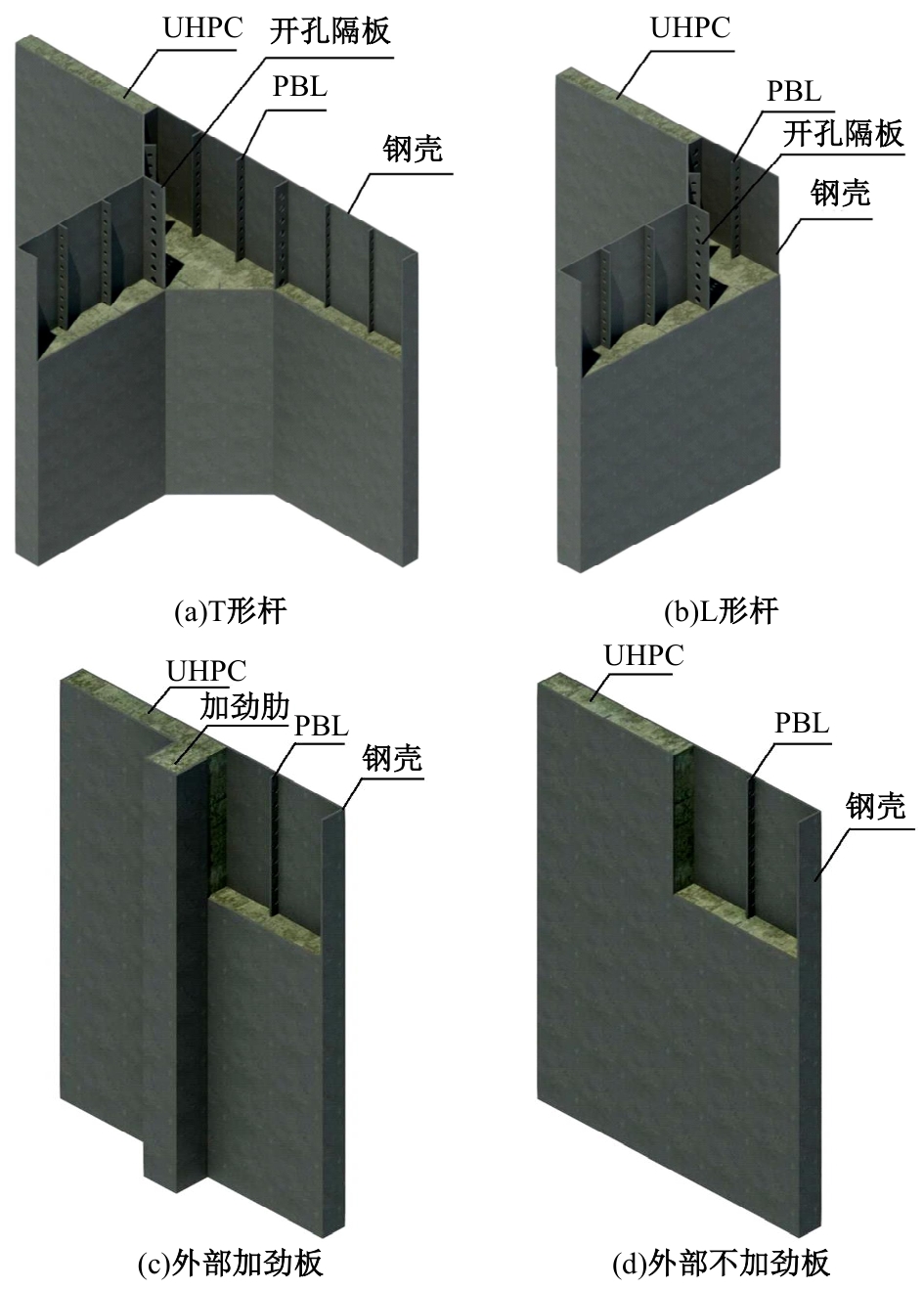 UHPC
开孔隔板
PBL
钢壳

(a)T形杆

UHPC
PBL
开孔隔板
钢壳

(b)L形杆

UHPC
加劲肋
PBL
钢壳

(c)外部加劲板

UHPC
PBL
钢壳

(d)外部不加劲板