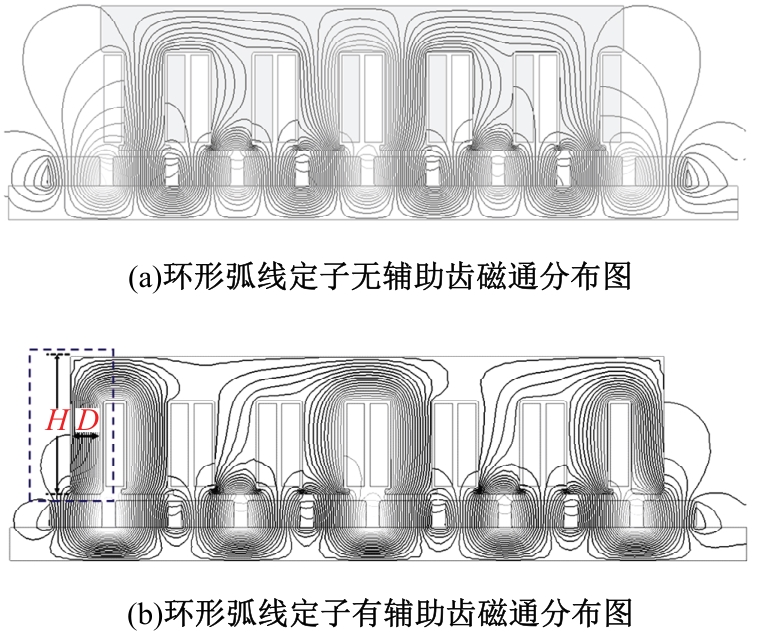 (a)环形弧线定子无辅助齿磁通分布图

$H$ $D$

(b)环形弧线定子有辅助齿磁通分布图