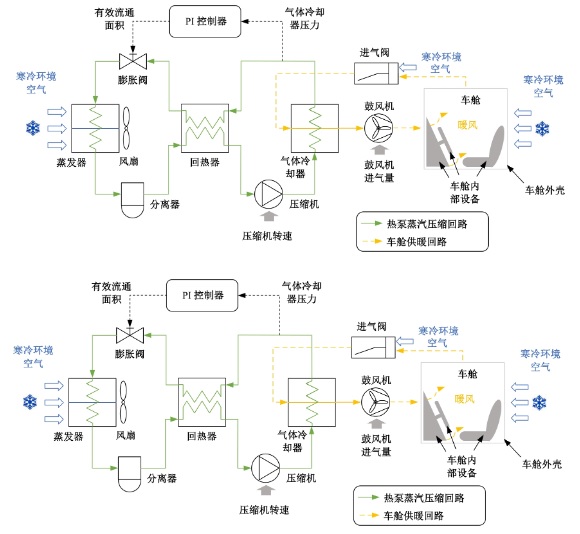 有效流通面积

PI 控制器

气体冷却器压力

膨胀阀

进气阀

寒冷环境空气

寒冷环境空气

寒冷环境空气

车舱

暖风

鼓风机

蒸发器

风扇

回热器

气体冷却器

鼓风机进气量

车舱内部设备

车舱外壳

分离器

压缩机

压缩机转速

热泵蒸汽压缩回路

车舱供暖回路

有效流通面积

PI 控制器

气体冷却器压力

膨胀阀

进气阀

寒冷环境空气

寒冷环境空气

寒冷环境空气

车舱

暖风

鼓风机

蒸发器

风扇

回热器

气体冷却器

鼓风机进气量

车舱内部设备

车舱外壳

分离器

压缩机

压缩机转速

热泵蒸汽压缩回路

车舱供暖回路