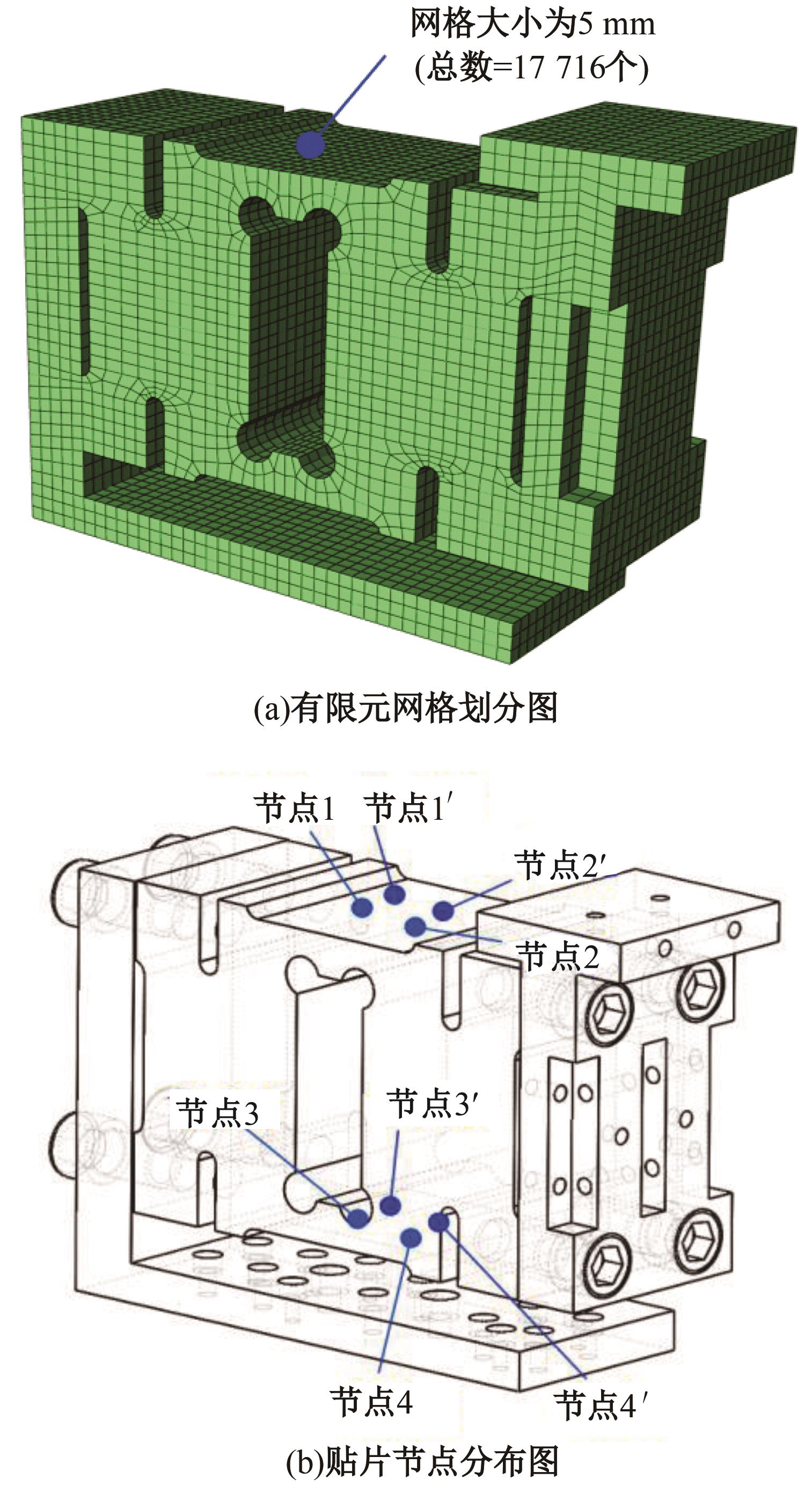 网格大小为5 mm
(总数=17 716个)

(a)有限元网格划分图

节点1 节点1′
节点2′
节点2
节点3
节点3′
节点4
节点4′

(b)贴片节点分布图