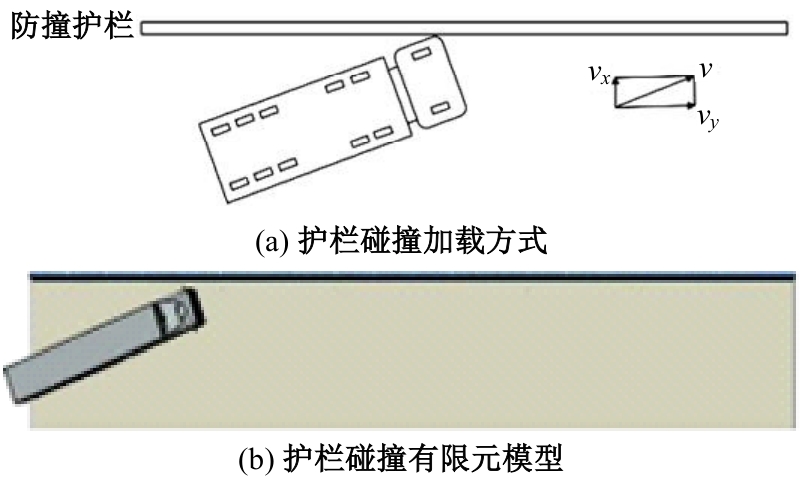 防撞护栏

$v_x$

$v$

$v_y$

(a) 护栏碰撞加载方式

(b) 护栏碰撞有限元模型