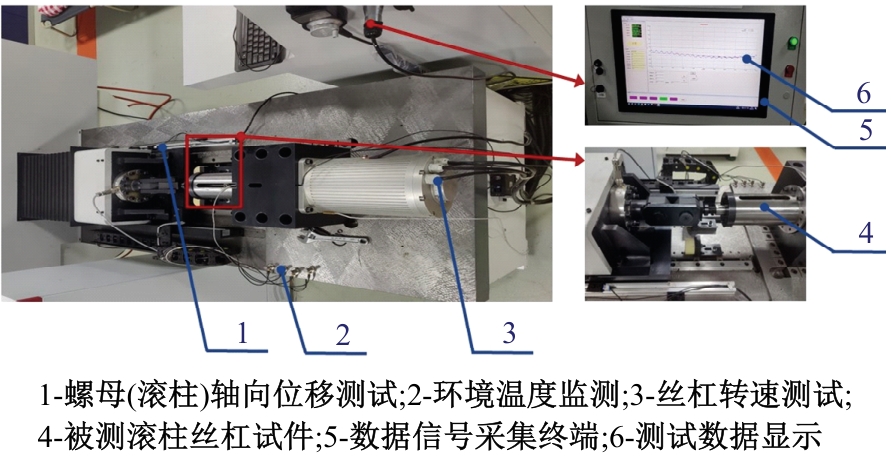 6
5
4
1
2
3

1-螺母(滚柱)轴向位移测试;2-环境温度监测;3-丝杠转速测试;
4-被测滚柱丝杠试件;5-数据信号采集终端;6-测试数据显示