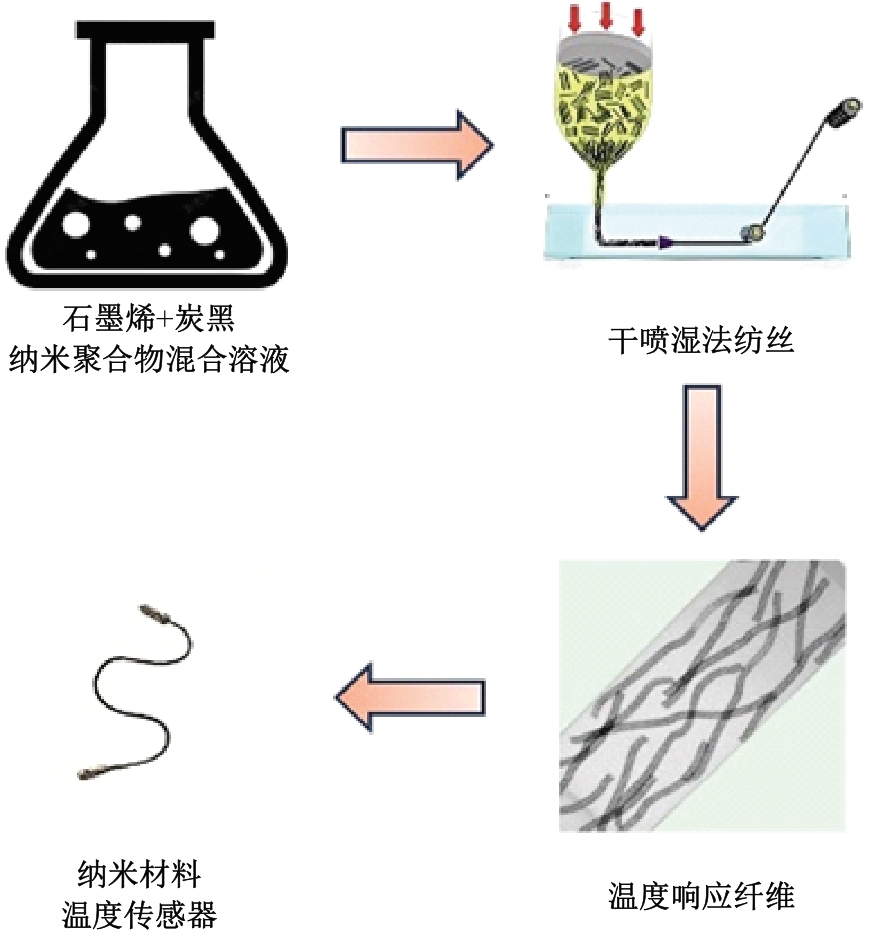 石墨烯+炭黑
纳米聚合物混合溶液

干喷湿法纺丝

温度响应纤维

纳米材料
温度传感器