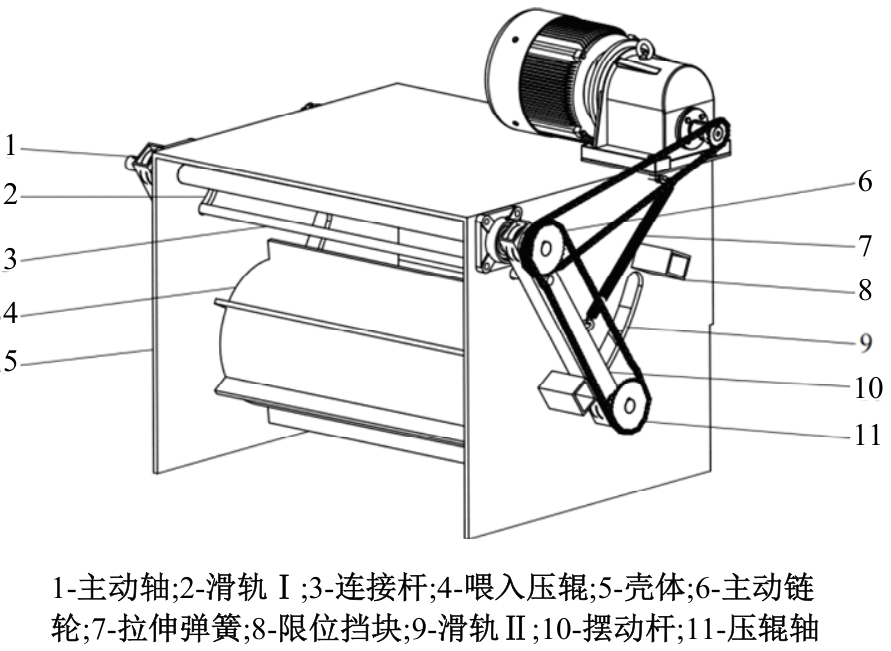 1
2
3
4
5
6
7
8
9
10
11

1-主动轴;2-滑轨Ⅰ;3-连接杆;4-喂入压辊;5-壳体;6-主动链轮;7-拉伸弹簧;8-限位挡块;9-滑轨Ⅱ;10-摆动杆;11-压辊轴