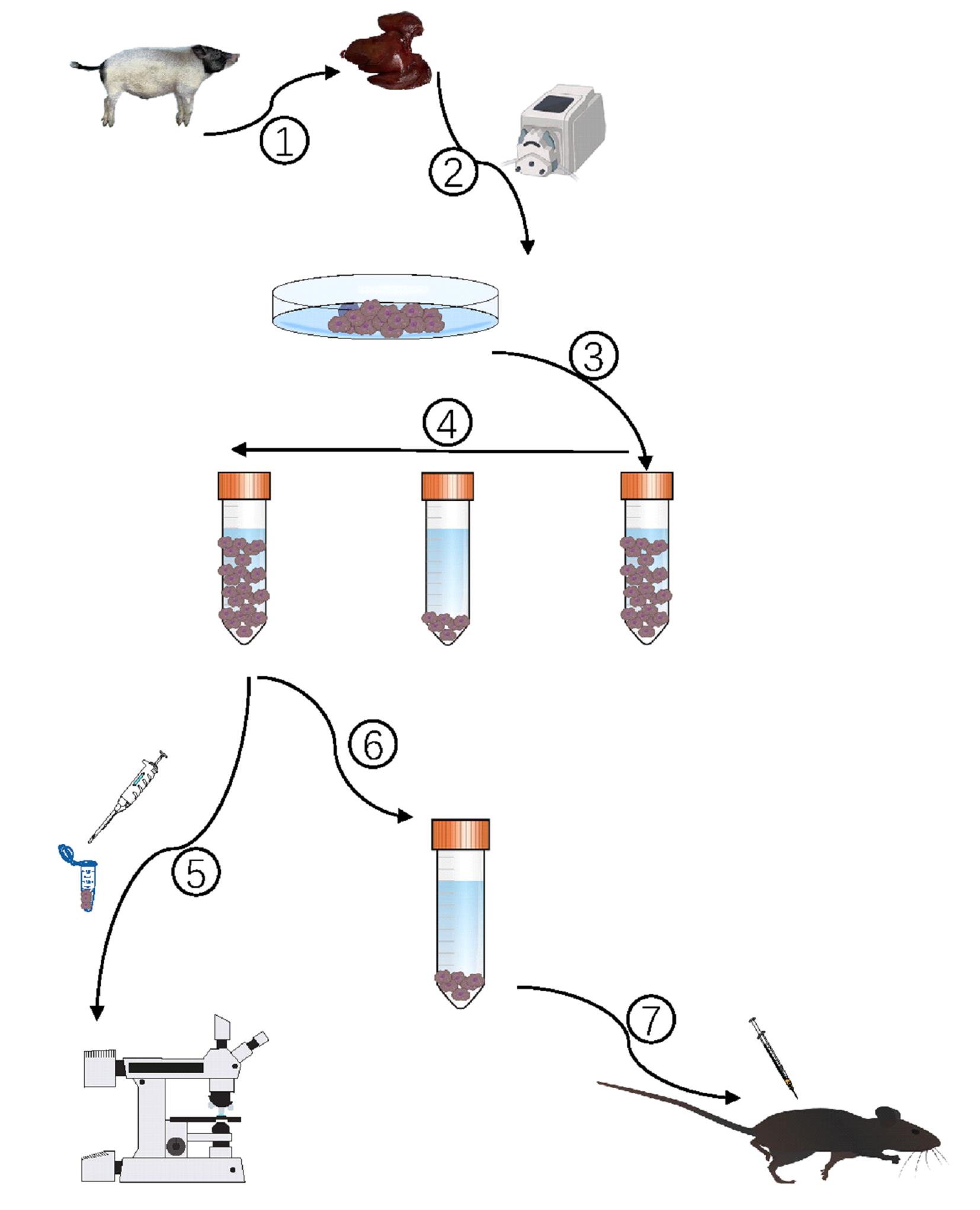 1
2
3
4
5
6
7